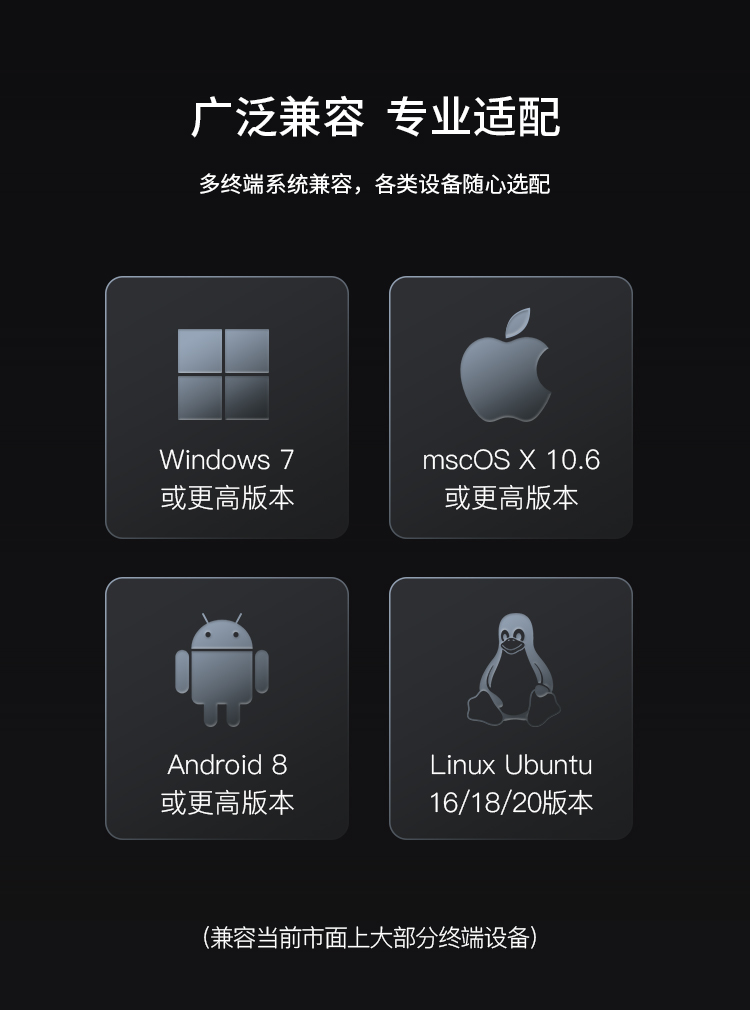 广泛兼容 专业适配

多终端系统兼容，各类设备随心选配

Windows 7
或更高版本

mscOS X 10.6
或更高版本

Android 8
或更高版本

Linux Ubuntu
16/18/20版本

(兼容当前市面上大部分终端设备)