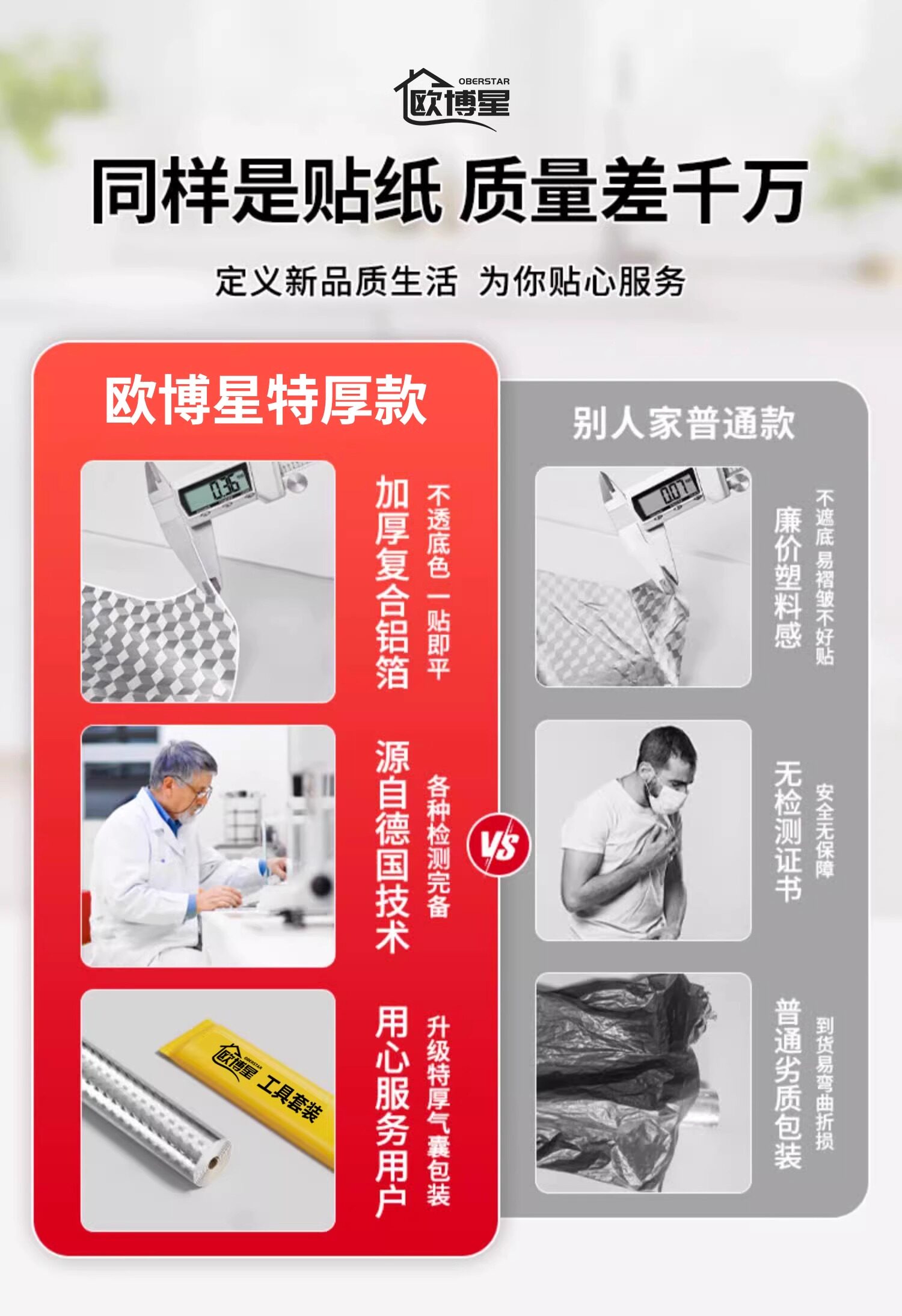 OBERSTAR
欧博星

同样是贴纸 质量差千万

定义新品质生活 为你贴心服务

欧博星特厚款

0.36

加厚复合铝箔

不透底色 一贴即平

源自德国技术

各种检测完备

OBERSTAR
欧博星 工具套装

用心服务用户

升级特厚气囊包装

VS

别人家普通款

0.07

廉价塑料感

不遮底 易褶皱不好贴

无检测证书

安全无保障

普通劣质包装

到货易弯曲折损