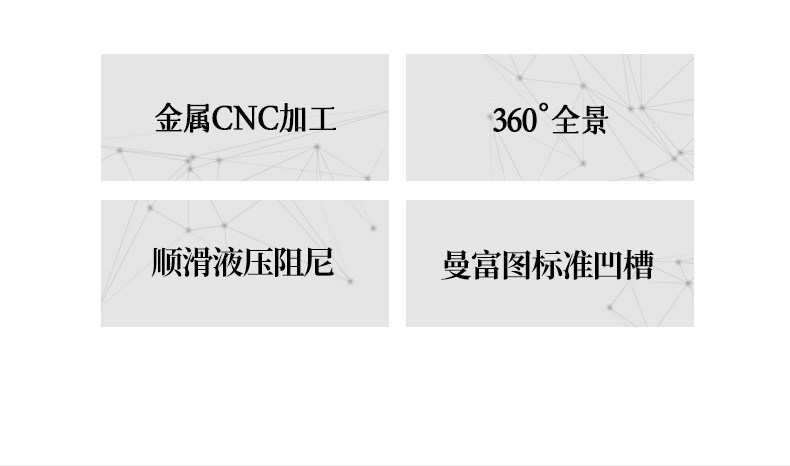 金属CNC加工

360°全景

顺滑液压阻尼

曼富图标准凹槽