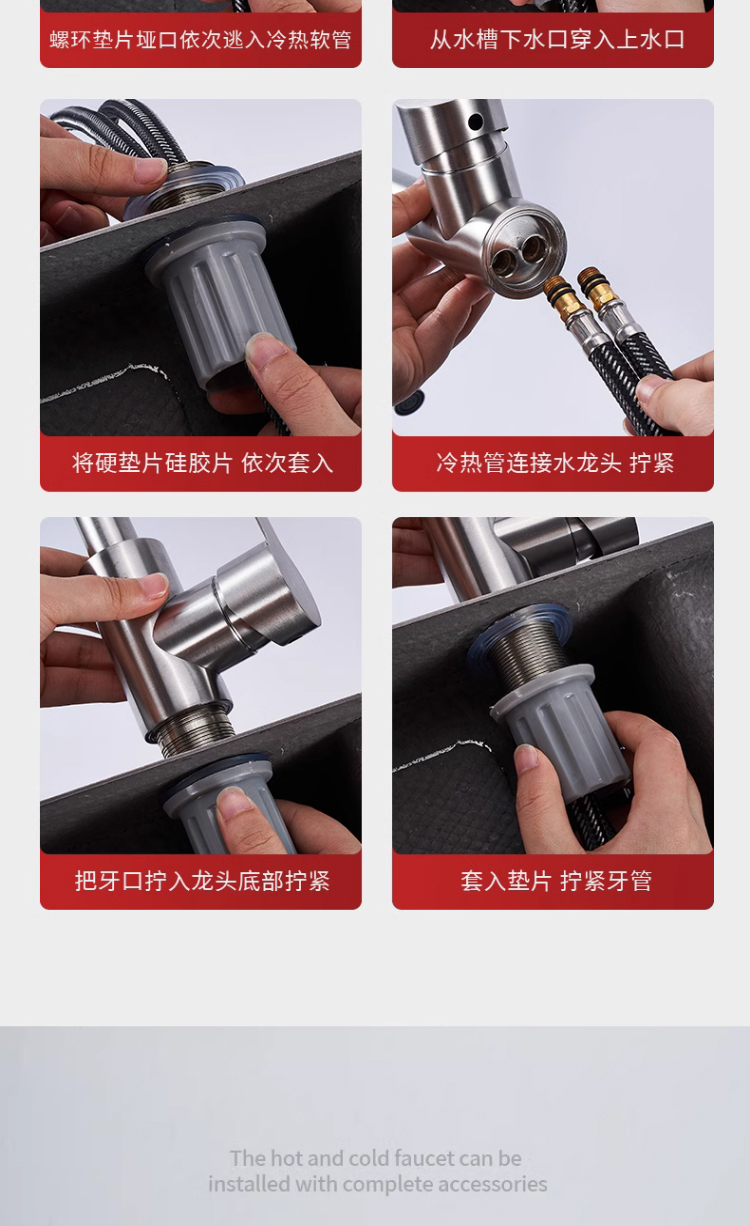 螺环垫片垭口依次逃入冷热软管

从水槽下水口穿入上水口

将硬垫片硅胶片 依次套入

冷热管连接水龙头 拧紧

把牙口拧入龙头底部拧紧

套入垫片 拧紧牙管

The hot and cold faucet can be installed with complete accessories