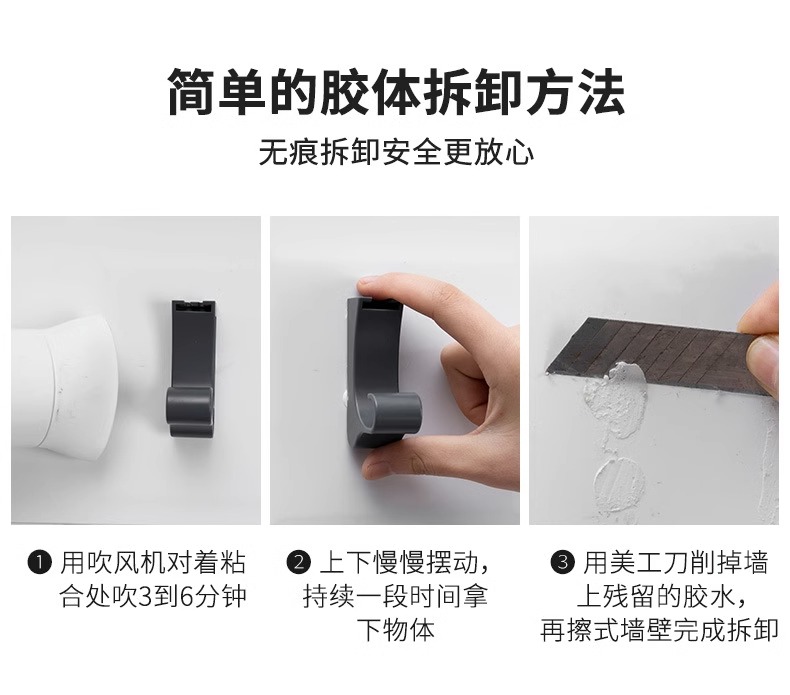 简单的胶体拆卸方法

无痕拆卸安全更放心

❶ 用吹风机对着粘合处吹3到6分钟

❷ 上下慢慢摆动，持续一段时间拿下物体

❸ 用美工刀削掉墙上残留的胶水，再擦式墙壁完成拆卸