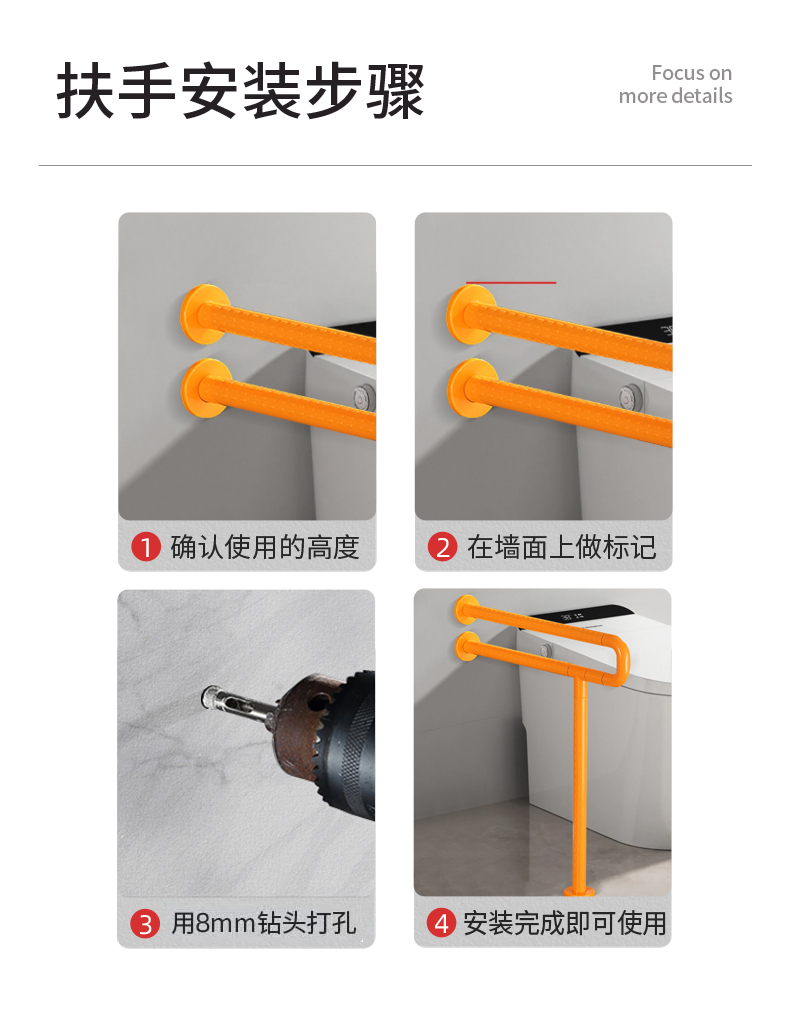 扶手安装步骤

Focus on more details

1 确认使用的高度

2 在墙面上做标记

3 用8mm钻头打孔

4 安装完成即可使用