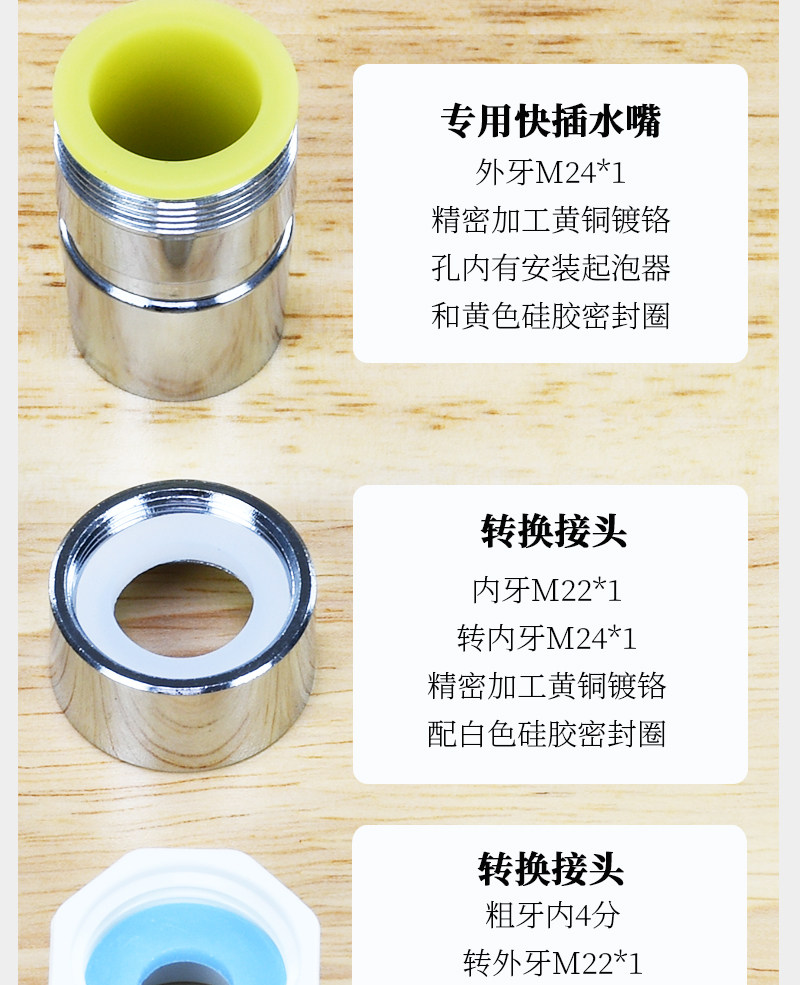 专用快插水嘴
外牙M24*1
精密加工黄铜镀铬
孔内有安装起泡器
和黄色硅胶密封圈

转换接头
内牙M22*1
转内牙M24*1
精密加工黄铜镀铬
配白色硅胶密封圈

转换接头
粗牙内4分
转外牙M22*1