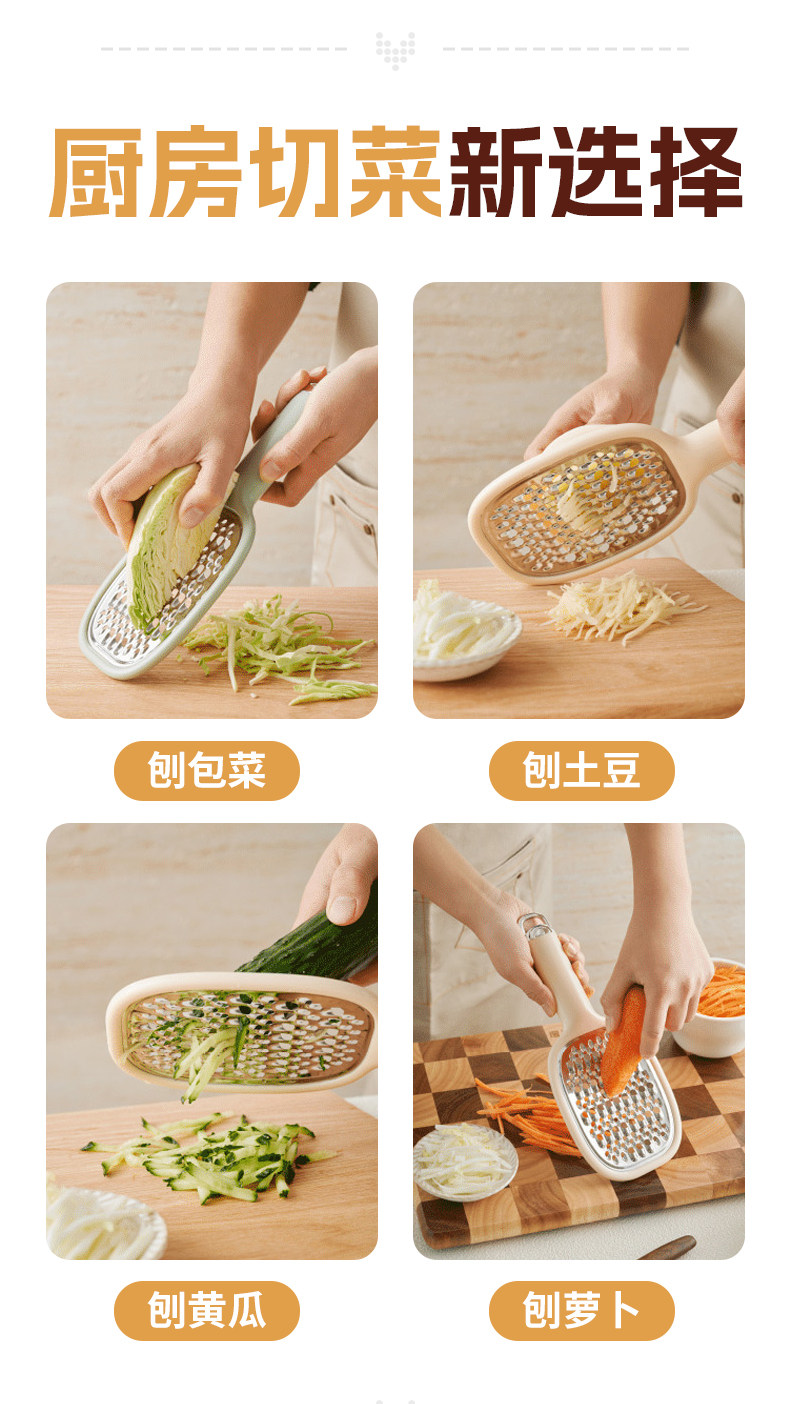 厨房切菜新选择

刨包菜

刨土豆

刨黄瓜

刨萝卜