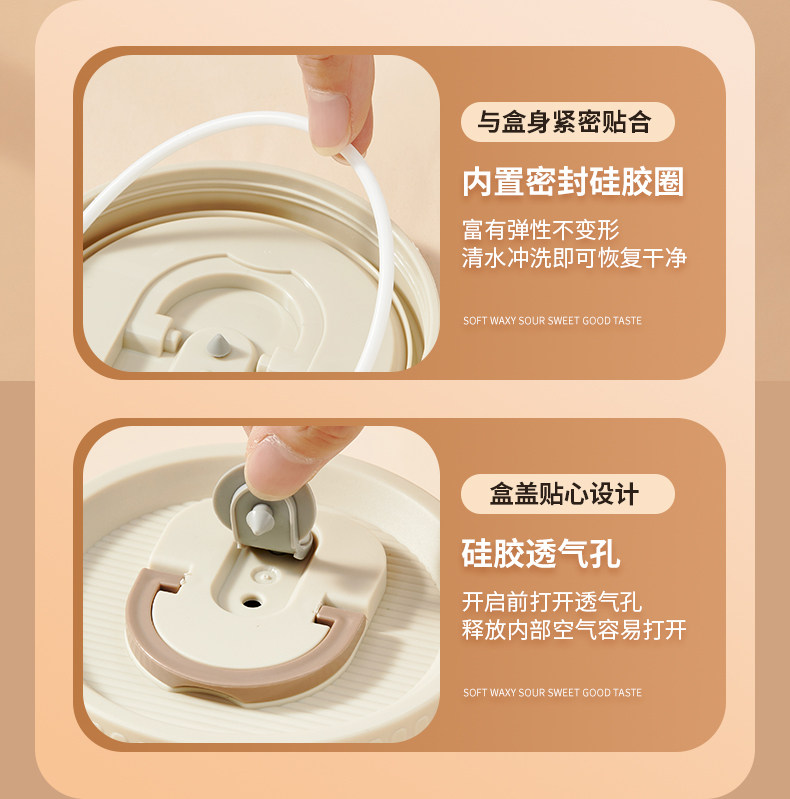 与盒身紧密贴合

内置密封硅胶圈

富有弹性不变形
清水冲洗即可恢复干净

SOFT WAXY SOUR SWEET GOOD TASTE

盒盖贴心设计

硅胶透气孔

开启前打开透气孔
释放内部空气容易打开

SOFT WAXY SOUR SWEET GOOD TASTE