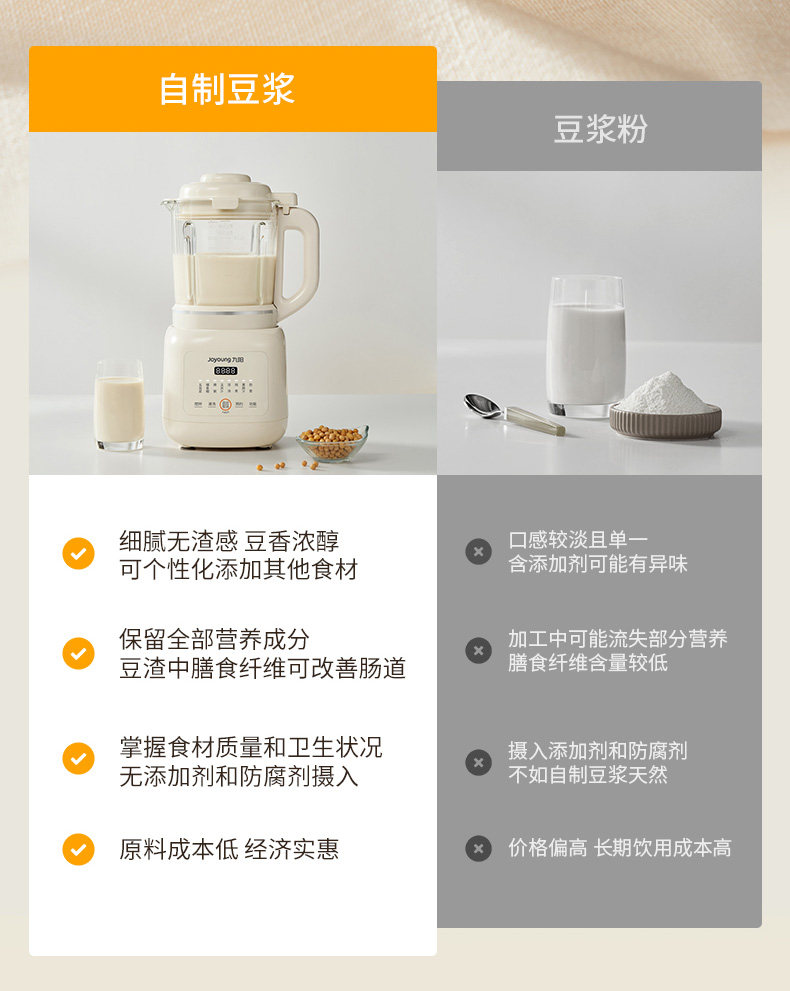 自制豆浆

Joyoung 九阳

细腻无渣感 豆香浓醇
可个性化添加其他食材

保留全部营养成分
豆渣中膳食纤维可改善肠道

掌握食材质量和卫生状况
无添加剂和防腐剂摄入

原料成本低 经济实惠

豆浆粉

口感较淡且单一
含添加剂可能有异味

加工中可能流失部分营养
膳食纤维含量较低

摄入添加剂和防腐剂
不如自制豆浆天然

价格偏高 长期饮用成本高