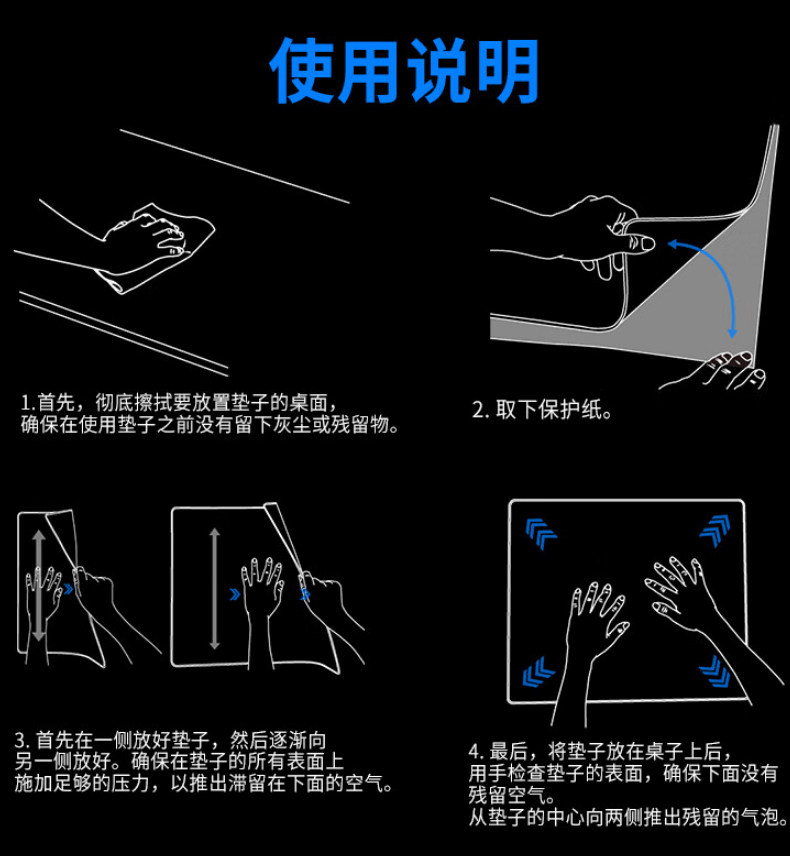 使用说明

1.首先，彻底擦拭要放置垫子的桌面，确保在使用垫子之前没有留下灰尘或残留物。

2. 取下保护纸。

3. 首先在一侧放好垫子，然后逐渐向另一侧放好。确保在垫子的所有表面上施加足够的压力，以推出滞留在下面的空气。

4. 最后，将垫子放在桌子上后，用手检查垫子的表面，确保下面没有残留空气。
从垫子的中心向两侧推出残留的气泡。