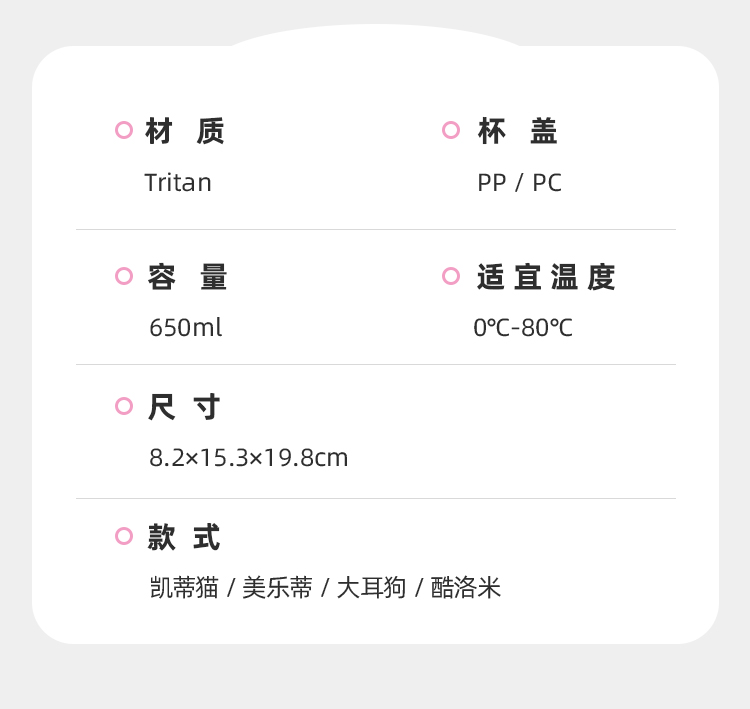 材 质
Tritan

杯 盖
PP / PC

容 量
650ml

适宜温度
0℃-80℃

尺 寸
8.2×15.3×19.8cm

款 式
凯蒂猫 / 美乐蒂 / 大耳狗 / 酷洛米