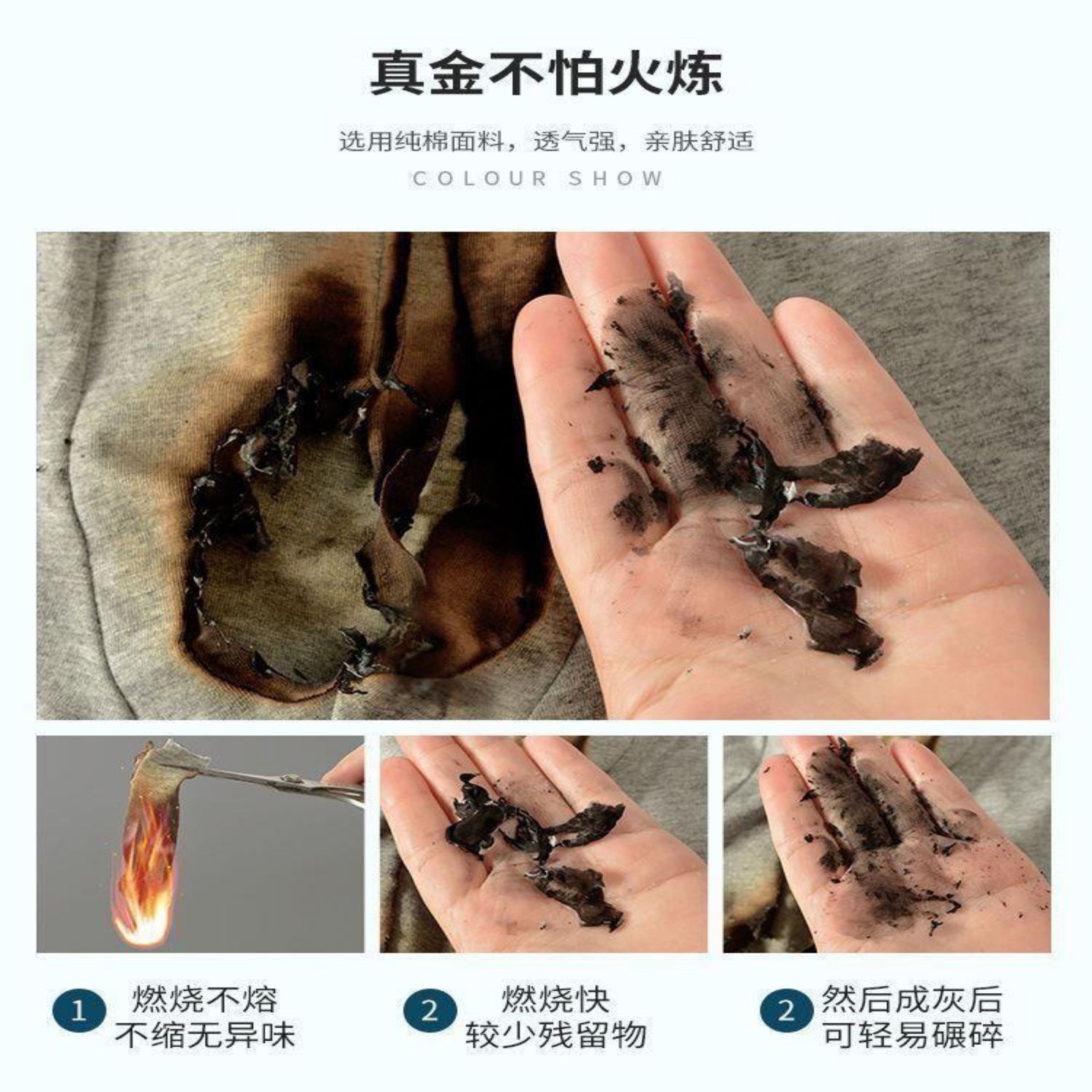 真金不怕火炼

选用纯棉面料，透气强，亲肤舒适

COLOUR SHOW

1 燃烧不熔
不缩无异味

2 燃烧快
较少残留物

2 然后成灰后
可轻易碾碎