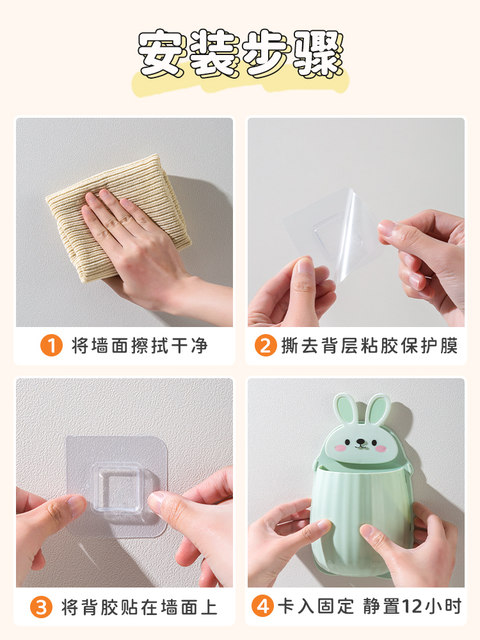 安装步骤

1 将墙面擦拭干净

2 撕去背层粘胶保护膜

3 将背胶贴在墙面上

4 卡入固定 静置12小时