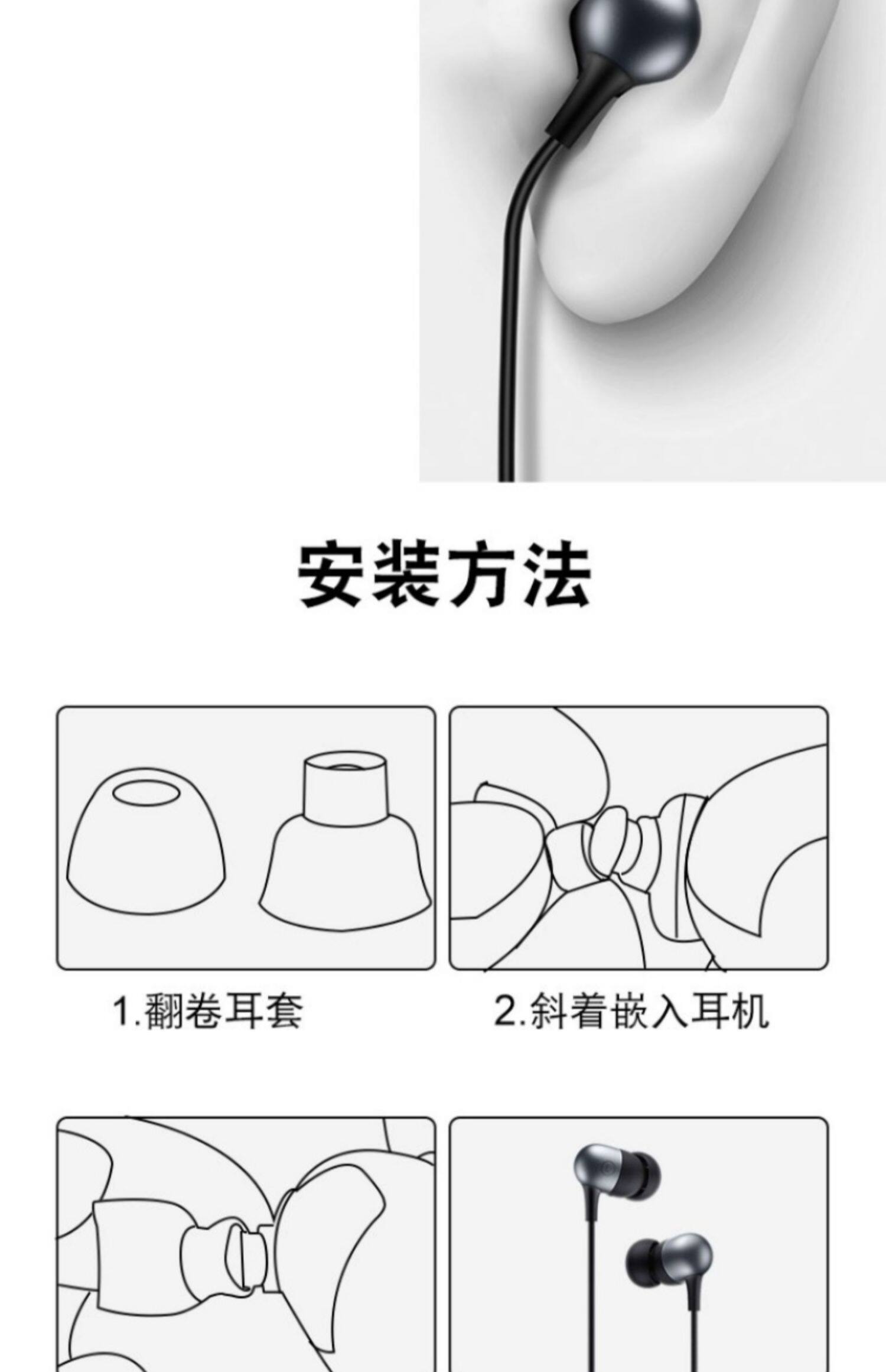 安装方法

1.翻卷耳套

2.斜着嵌入耳机