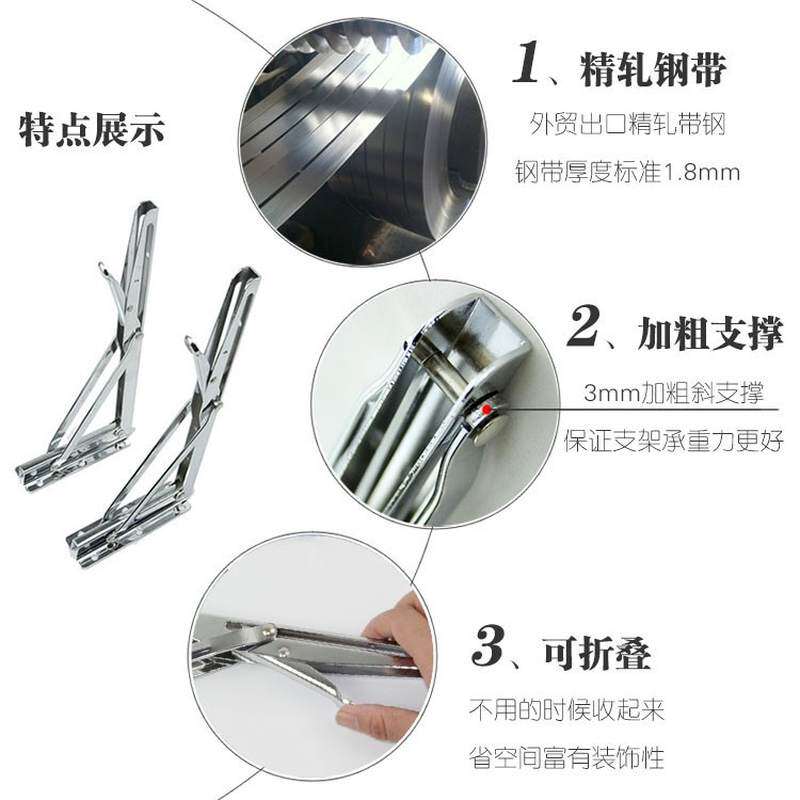 特点展示

1、精轧钢带

外贸出口精轧带钢

钢带厚度标准1.8mm

2、加粗支撑

3mm加粗斜支撑

保证支架承重力更好

3、可折叠

不用的时候收起来

省空间富有装饰性