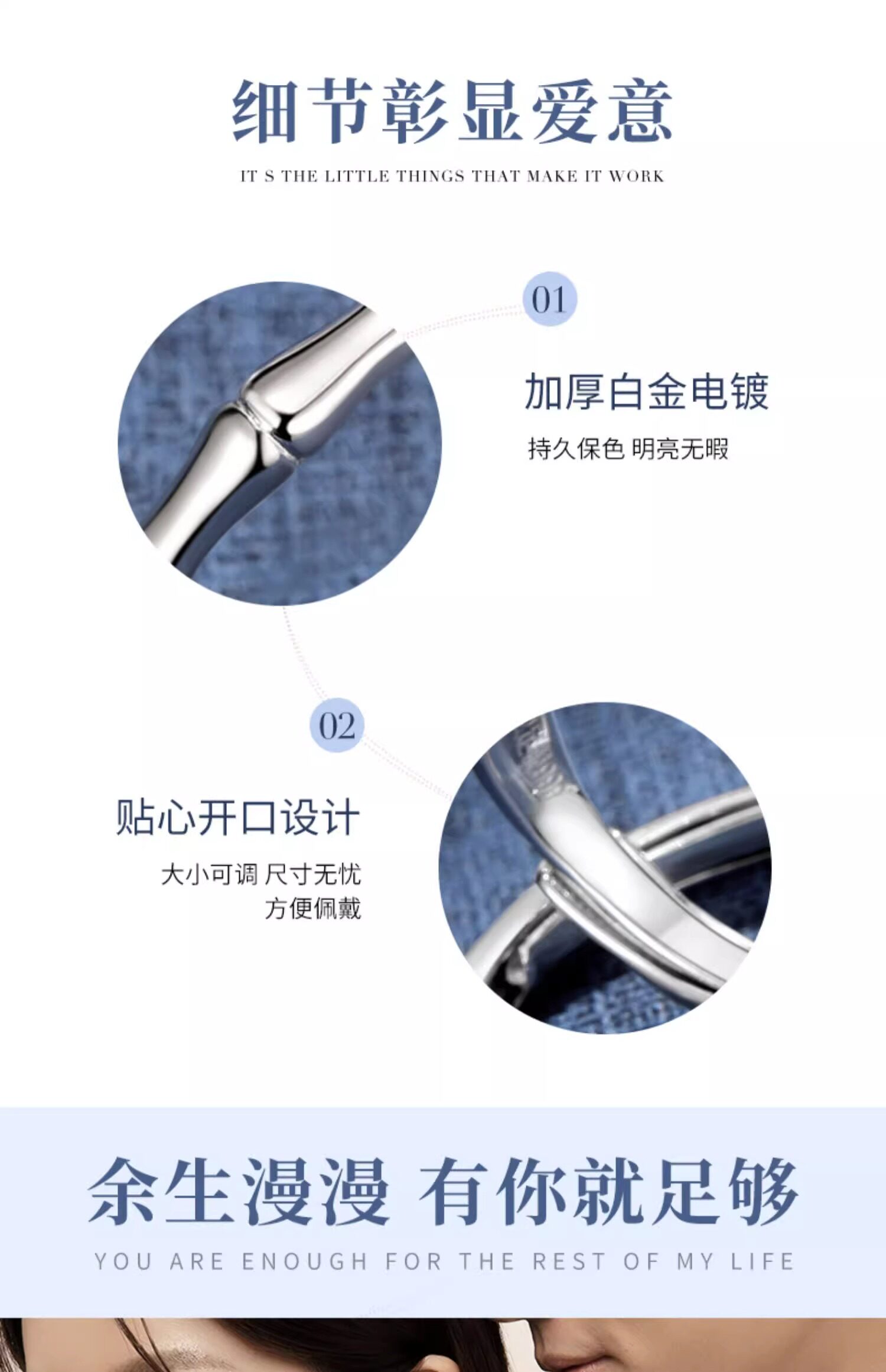 细节彰显爱意

IT S THE LITTLE THINGS THAT MAKE IT WORK

01

加厚白金电镀

持久保色 明亮无暇

02

贴心开口设计

大小可调 尺寸无忧
方便佩戴

余生漫漫 有你就足够

YOU ARE ENOUGH FOR THE REST OF MY LIFE