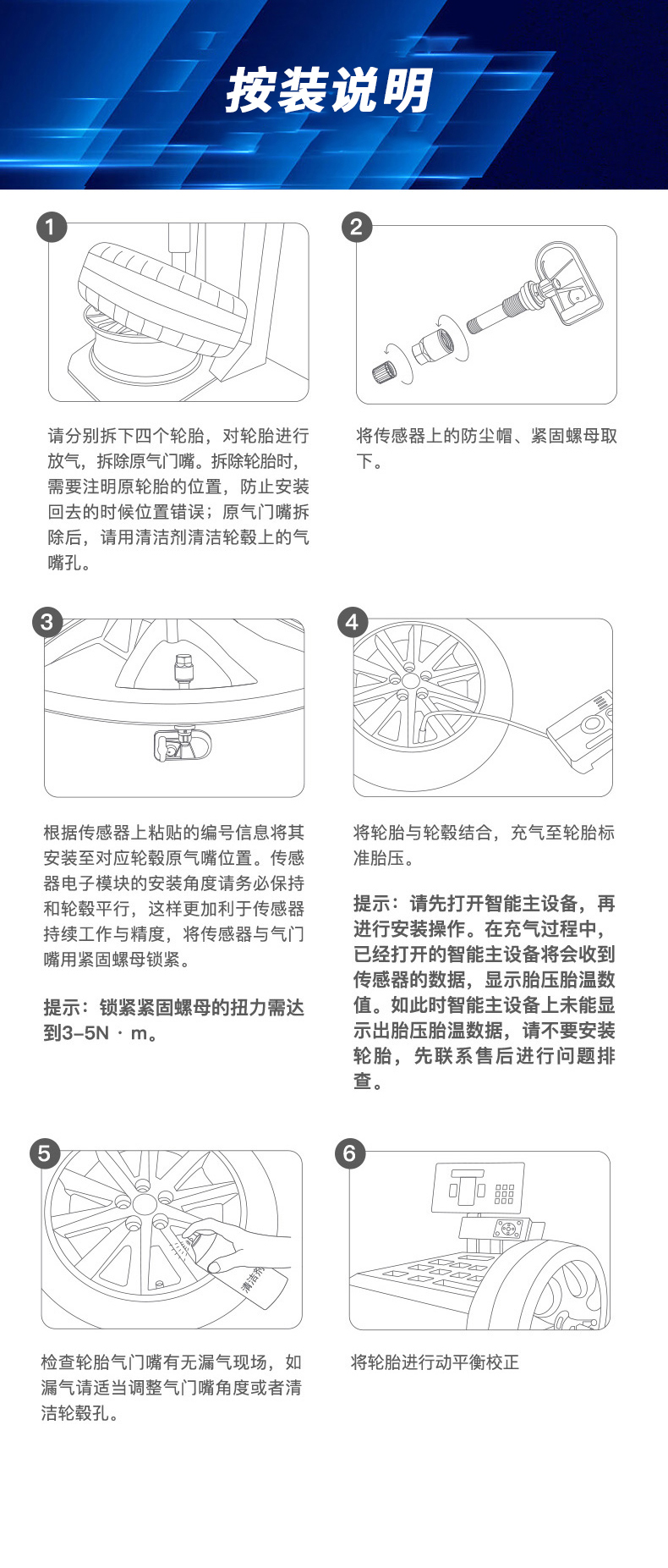 按装说明

1

请分别拆下四个轮胎，对轮胎进行放气，拆除原气门嘴。拆除轮胎时，需要注明原轮胎的位置，防止安装回去的时候位置错误；原气门嘴拆除后，请用清洁剂清洁轮毂上的气嘴孔。

2

将传感器上的防尘帽、紧固螺母取下。

3

根据传感器上粘贴的编号信息将其安装至对应轮毂原气嘴位置。传感器电子模块的安装角度请务必保持和轮毂平行，这样更加利于传感器持续工作与精度，将传感器与气门嘴用紧固螺母锁紧。

提示：锁紧紧固螺母的扭力需达到3-5N · m。

4

将轮胎与轮毂结合，充气至轮胎标准胎压。

提示：请先打开智能主设备，再进行安装操作。在充气过程中，已经打开的智能主设备将会收到传感器的数据，显示胎压胎温数值。如此时智能主设备上未能显示出胎压胎温数据，请不要安装轮胎，先联系售后进行问题排查。

5

清洁剂

检查轮胎气门嘴有无漏气现场，如漏气请适当调整气门嘴角度或者清洁轮毂孔。

6

将轮胎进行动平衡校正