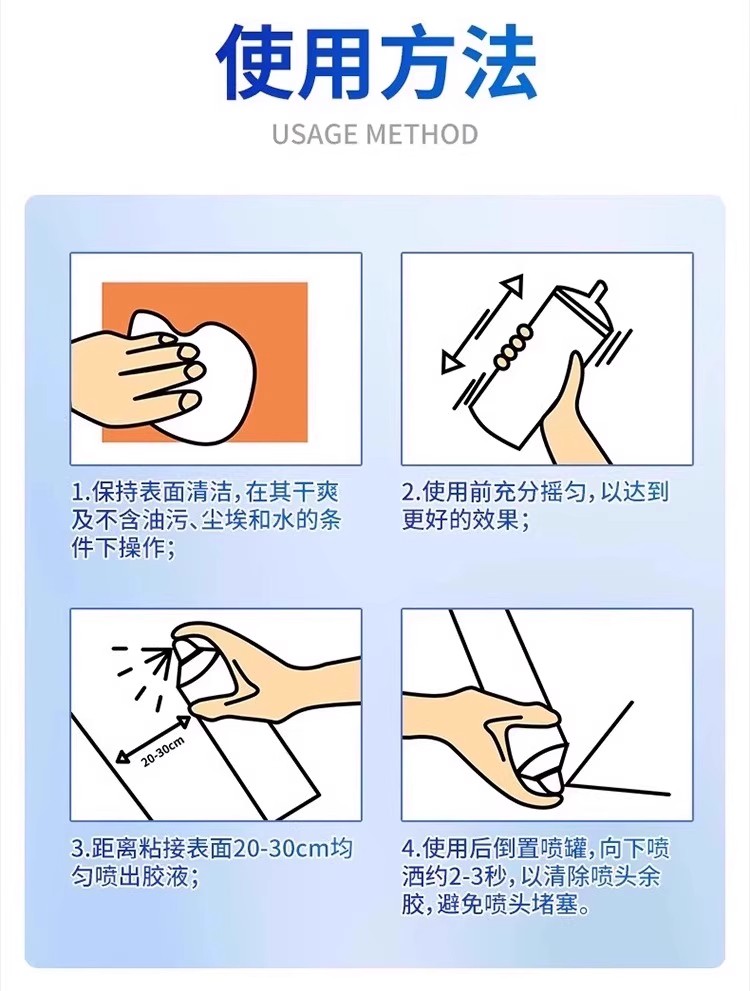 使用方法

USAGE METHOD

1.保持表面清洁，在其干爽及不含油污、尘埃和水的条件下操作；

2.使用前充分摇匀，以达到更好的效果；

20-30cm

3.距离粘接表面20-30cm均匀喷出胶液；

4.使用后倒置喷罐，向下喷洒约2-3秒，以清除喷头余胶，避免喷头堵塞。