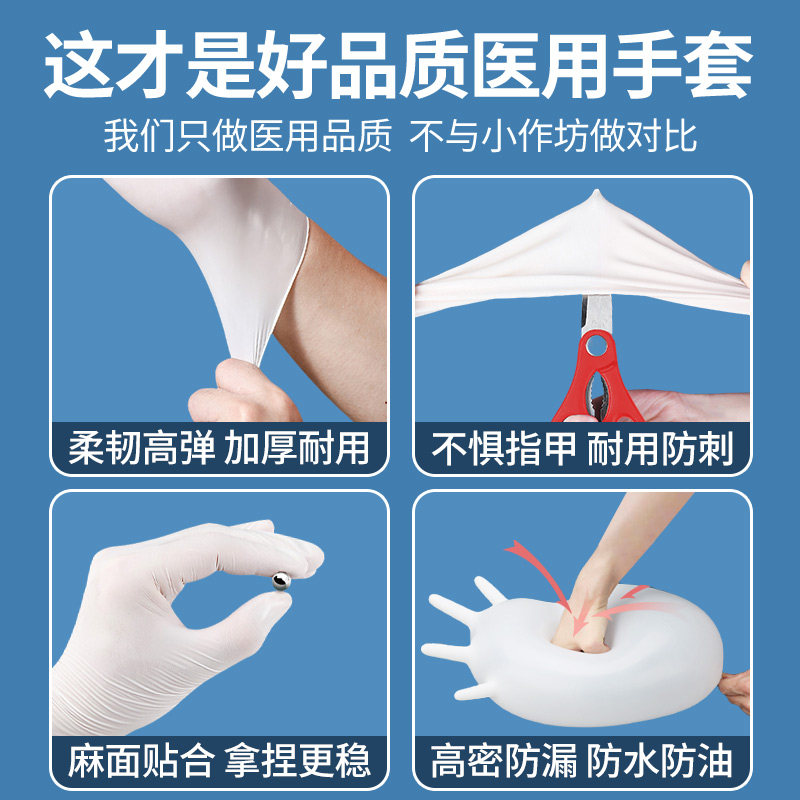 这才是好品质医用手套

我们只做医用品质 不与小作坊做对比

柔韧高弹 加厚耐用

不惧指甲 耐用防刺

麻面贴合 拿捏更稳

高密防漏 防水防油