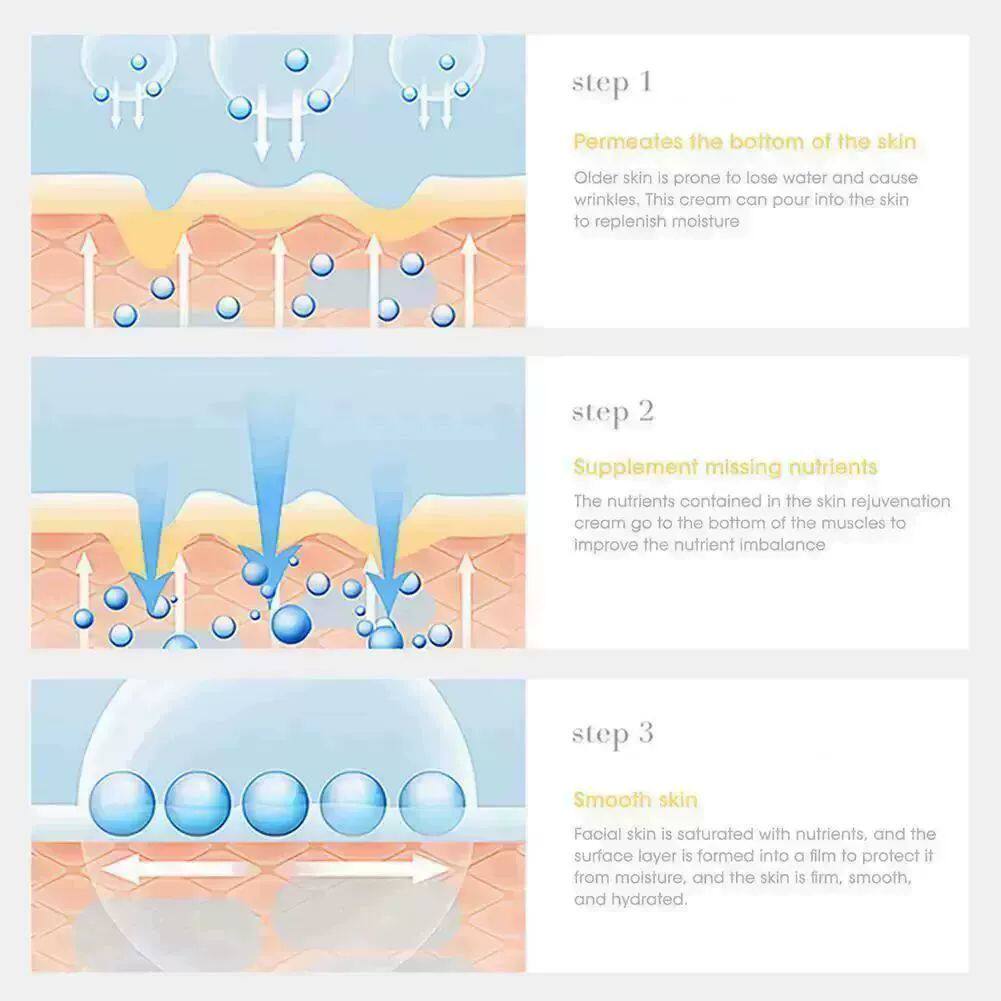 step 1

Permeates the bottom of the skin

Older skin is prone to lose water and cause wrinkles. This cream can pour into the skin to replenish moisture

step 2

Supplement missing nutrients

The nutrients contained in the skin rejuvenation cream go to the bottom of the muscles to improve the nutrient imbalance

step 3

Smooth skin

Facial skin is saturated with nutrients, and the surface layer is formed into a film to protect it from moisture, and the skin is firm, smooth, and hydrated.