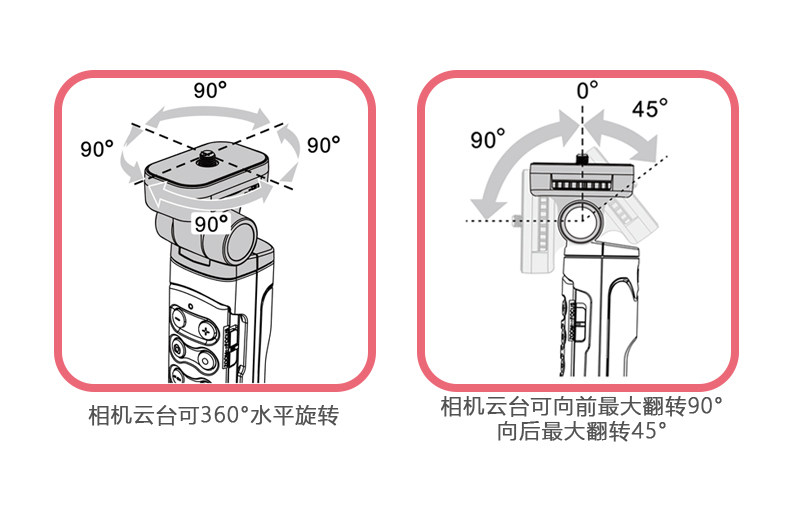 90°
90°
90°
90°

相机云台可360°水平旋转

0°
45°
90°

相机云台可向前最大翻转90°
向后最大翻转45°