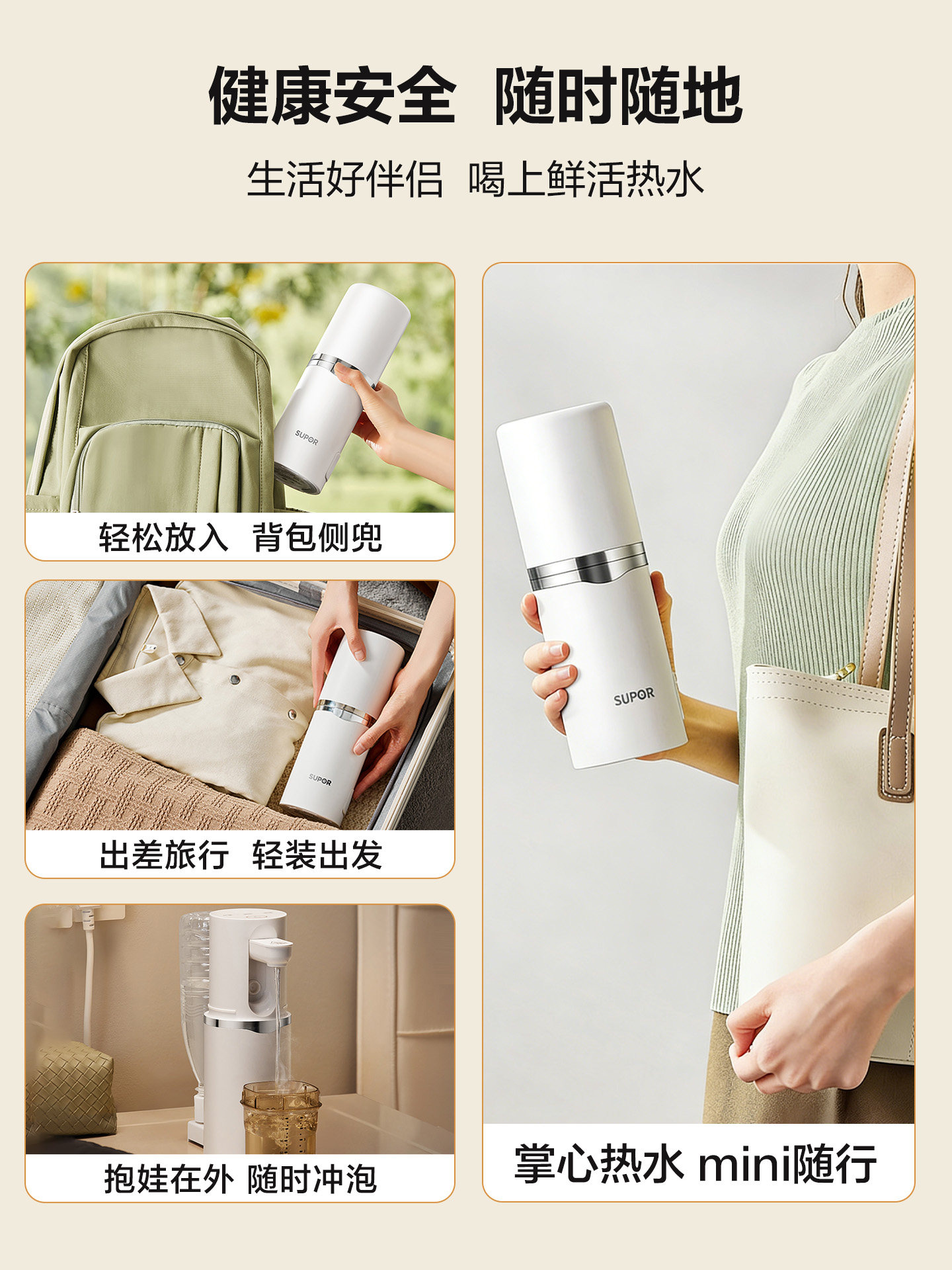 健康安全 随时随地

生活好伴侣 喝上鲜活热水

SUPOR

轻松放入 背包侧兜

SUPOR

出差旅行 轻装出发

抱娃在外 随时冲泡

SUPOR

掌心热水 mini随行