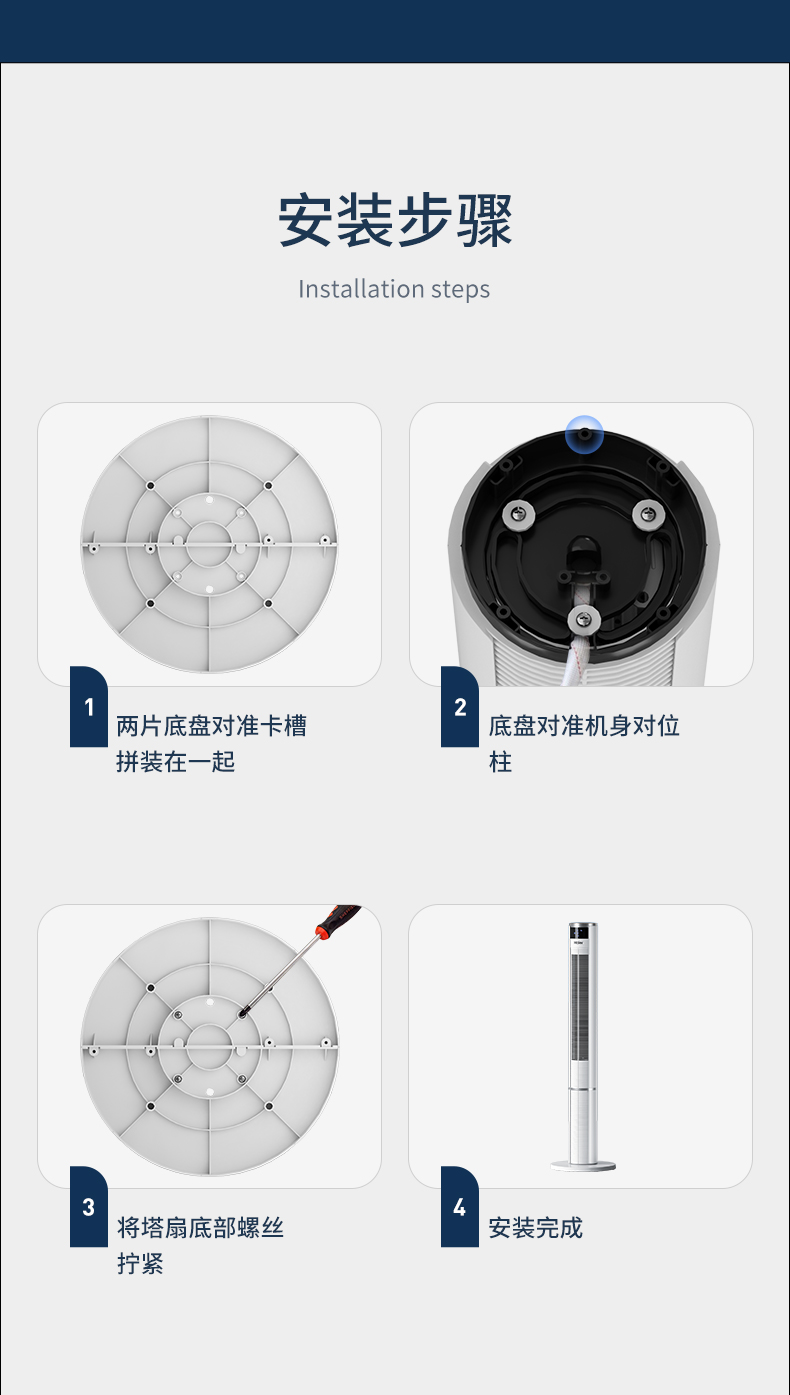 安装步骤

Installation steps

1

两片底盘对准卡槽拼装在一起

2

底盘对准机身对位柱

3

将塔扇底部螺丝拧紧

4

安装完成