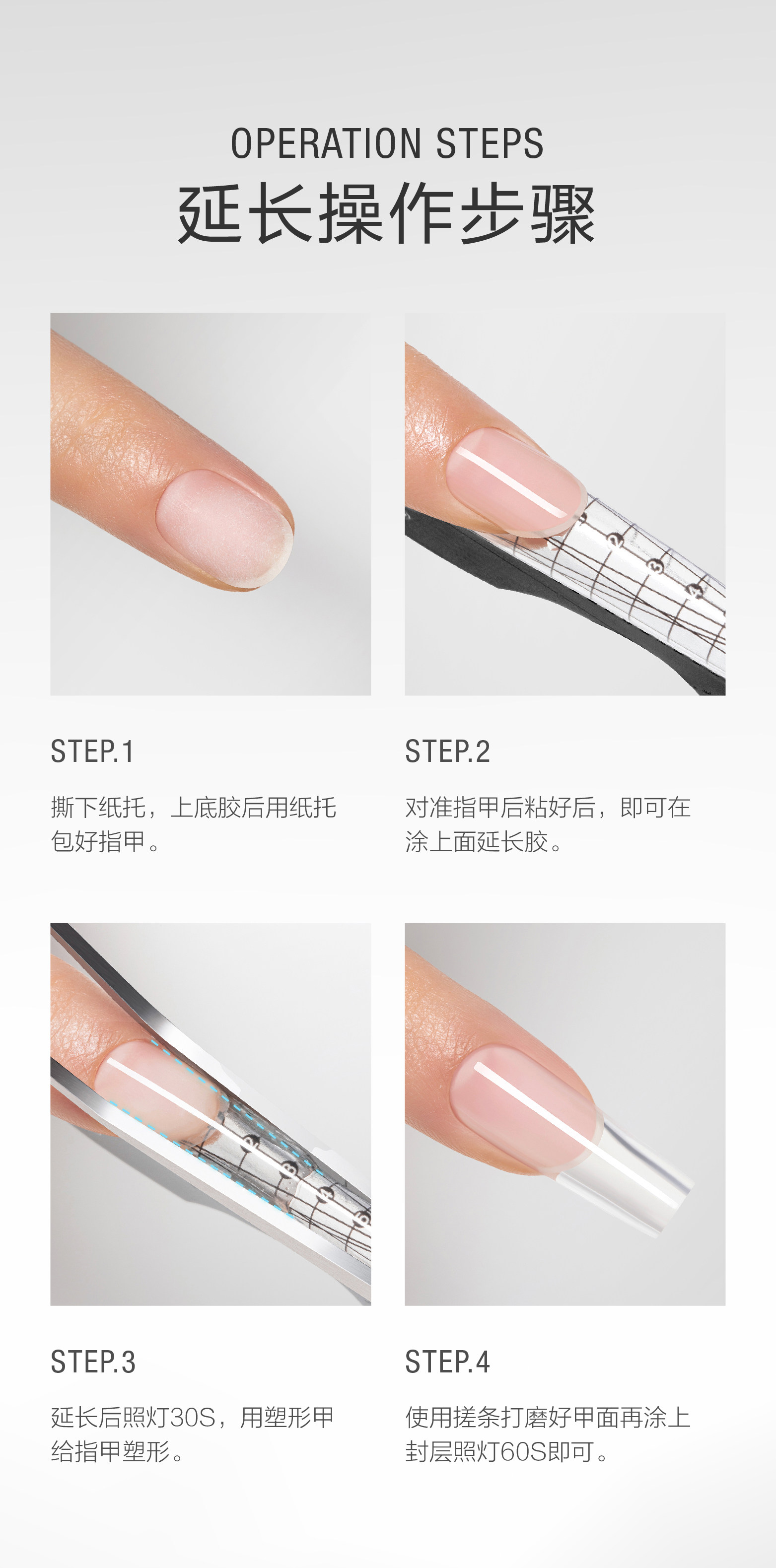 OPERATION STEPS
延长操作步骤

STEP.1
撕下纸托，上底胶后用纸托包好指甲。

STEP.2
对准指甲后粘好后，即可在涂上面延长胶。

STEP.3
延长后照灯30S，用塑形甲给指甲塑形。

STEP.4
使用搓条打磨好甲面再涂上封层照灯60S即可。