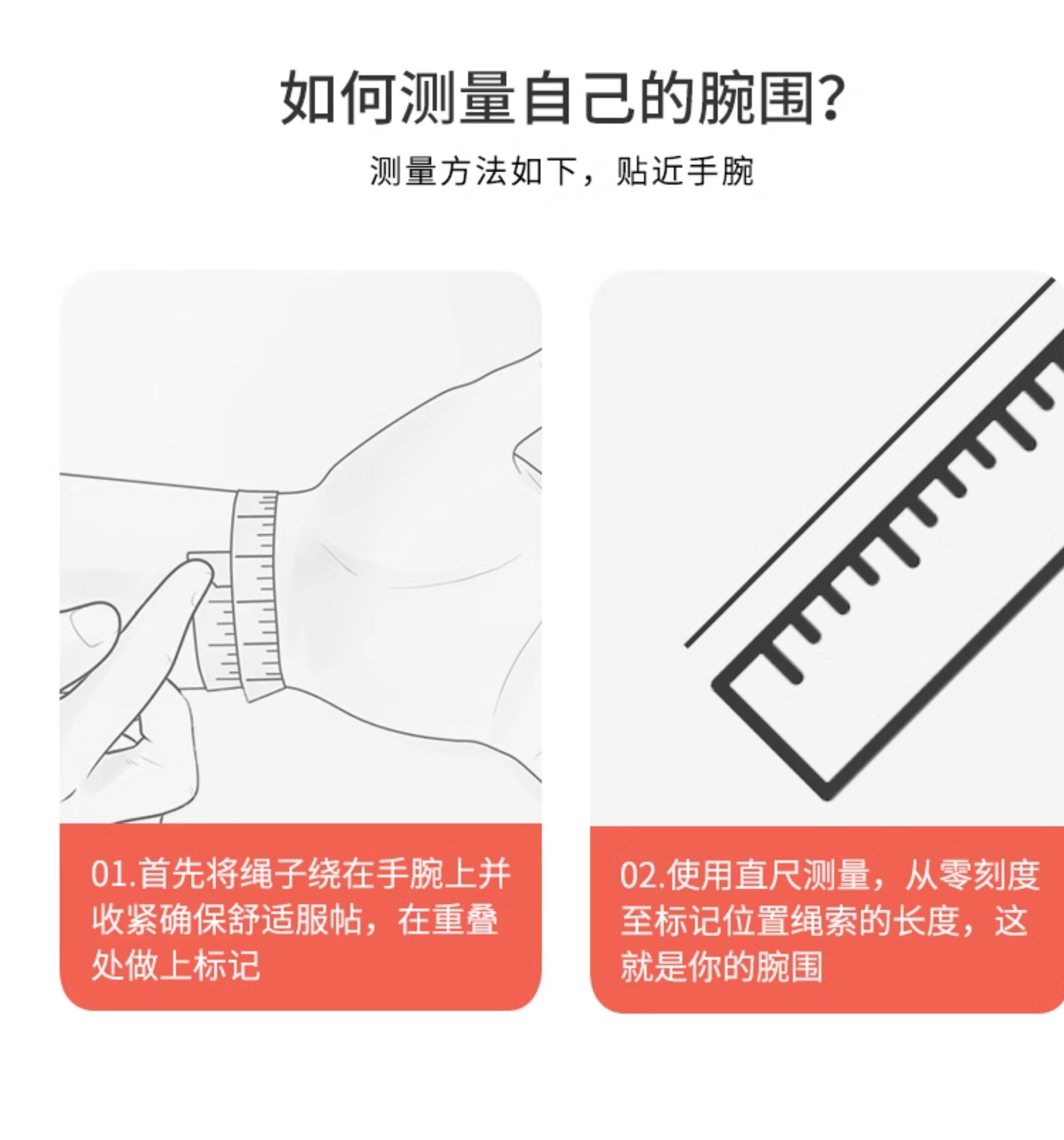 如何测量自己的腕围?

测量方法如下，贴近手腕

01.首先将绳子绕在手腕上并收紧确保舒适服帖，在重叠处做上标记

02.使用直尺测量，从零刻度至标记位置绳索的长度，这就是你的腕围