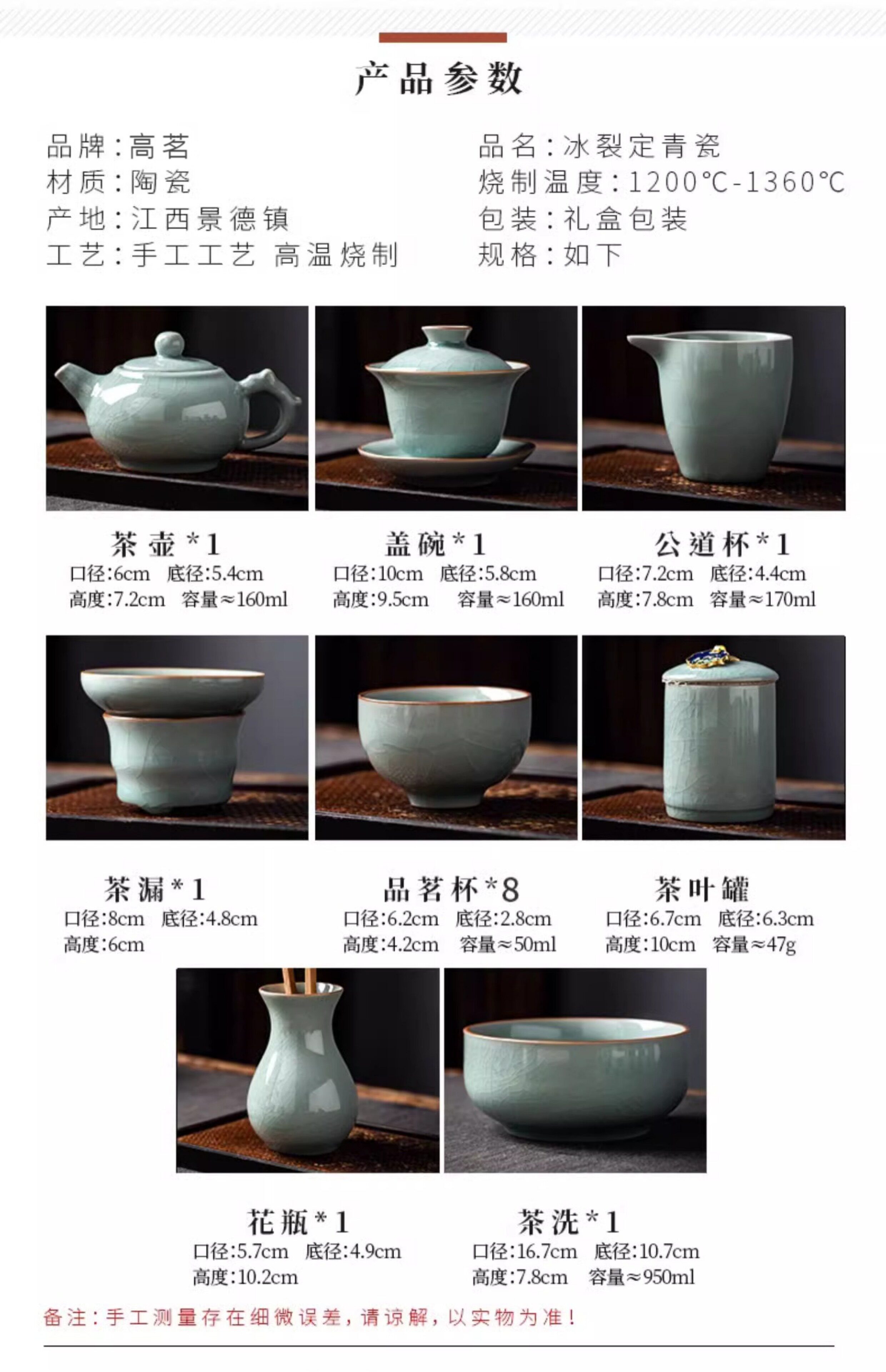 产品参数

品牌：高茗
材质：陶瓷
产地：江西景德镇
工艺：手工工艺 高温烧制

品名：冰裂定青瓷
烧制温度：1200℃-1360℃
包装：礼盒包装
规格：如下

茶壶*1
口径:6cm 底径:5.4cm
高度:7.2cm 容量≈160ml

盖碗*1
口径:10cm 底径:5.8cm
高度:9.5cm 容量≈160ml

公道杯*1
口径:7.2cm 底径:4.4cm
高度:7.8cm 容量≈170ml

茶漏*1
口径:8cm 底径:4.8cm
高度:6cm

品茗杯*8
口径:6.2cm 底径:2.8cm
高度:4.2cm 容量≈50ml

茶叶罐
口径:6.7cm 底径:6.3cm
高度:10cm 容量≈47g

花瓶*1
口径:5.7cm 底径:4.9cm
高度:10.2cm

茶洗*1
口径:16.7cm 底径:10.7cm
高度:7.8cm 容量≈950ml

备注：手工测量存在细微误差，请谅解，以实物为准！