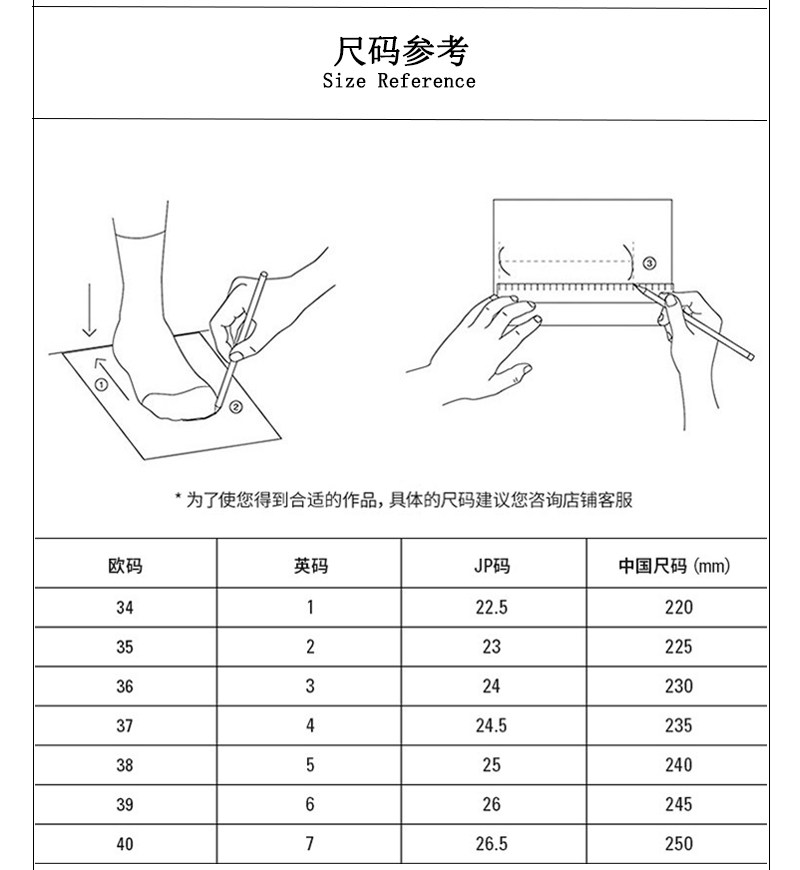 尺码参考
Size Reference

①

②

③

* 为了使您得到合适的作品，具体的尺码建议您咨询店铺客服

| 欧码 | 英码 | JP码 | 中国尺码 (mm) |
|---|---|---|---|
| 34 | 1 | 22.5 | 220 |
| 35 | 2 | 23 | 225 |
| 36 | 3 | 24 | 230 |
| 37 | 4 | 24.5 | 235 |
| 38 | 5 | 25 | 240 |
| 39 | 6 | 26 | 245 |
| 40 | 7 | 26.5 | 250 |