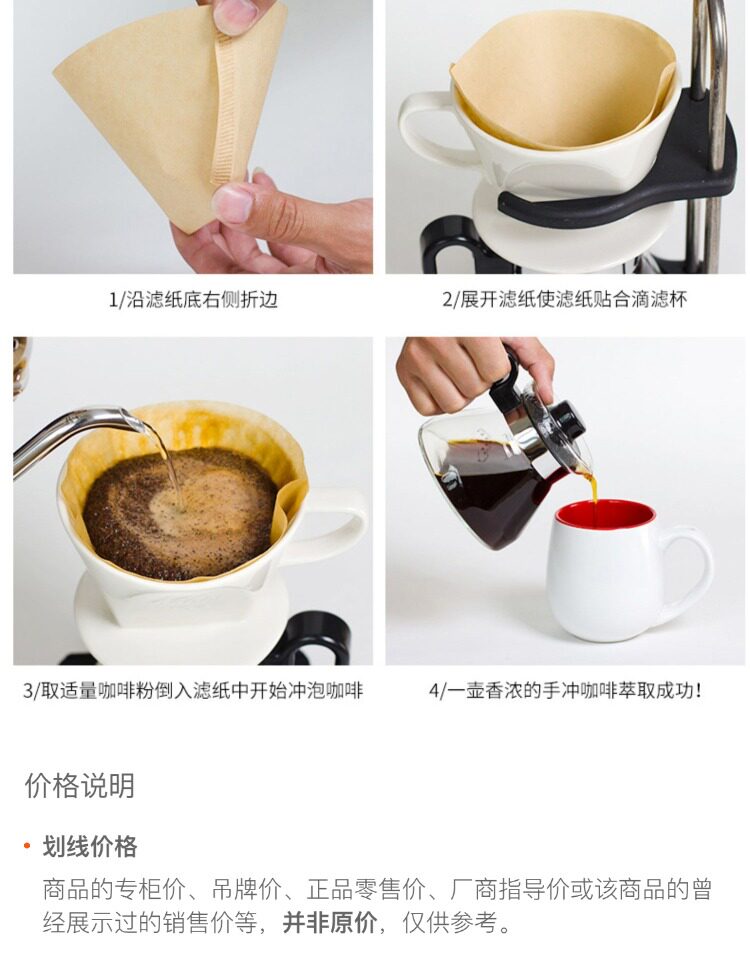 1/沿滤纸底右侧折边

2/展开滤纸使滤纸贴合滴滤杯

3/取适量咖啡粉倒入滤纸中开始冲泡咖啡

4/一壶香浓的手冲咖啡萃取成功！

价格说明

• 划线价格

商品的专柜价、吊牌价、正品零售价、厂商指导价或该商品的曾经展示过的销售价等，并非原价，仅供参考。