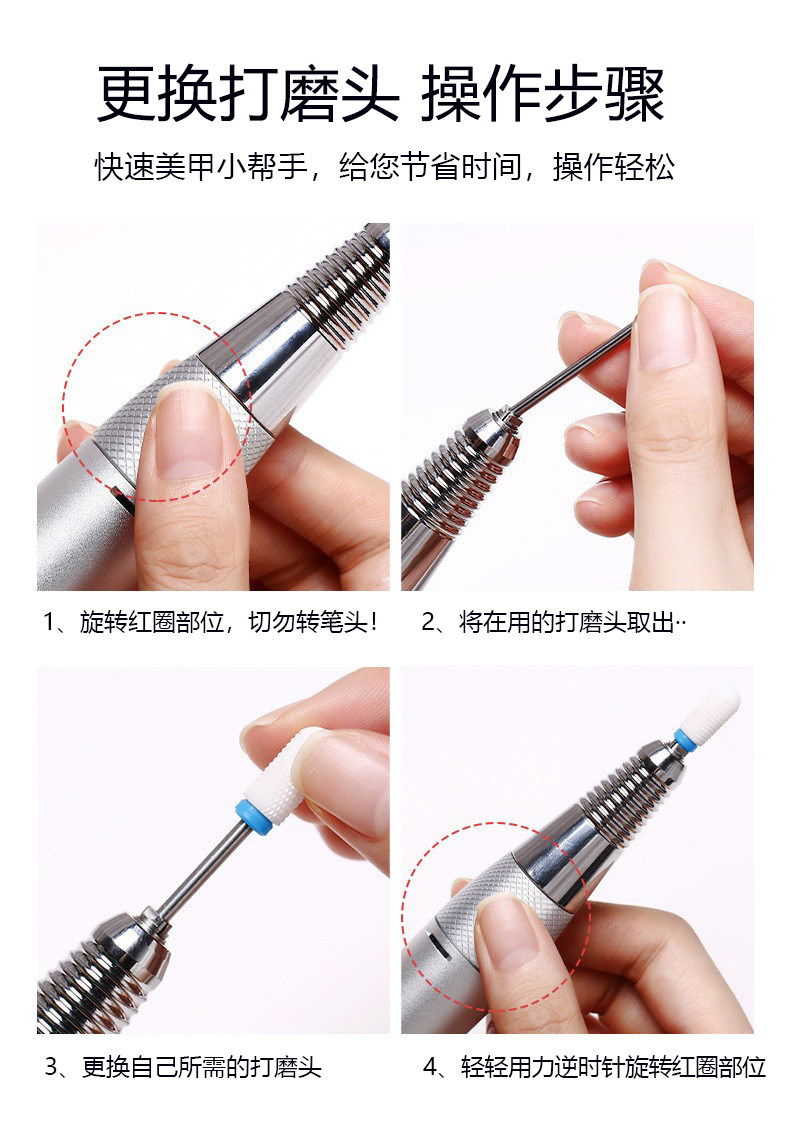 更换打磨头 操作步骤

快速美甲小帮手，给您节省时间，操作轻松

1、旋转红圈部位，切勿转笔头！

2、将在用的打磨头取出··

3、更换自己所需的打磨头

4、轻轻用力逆时针旋转红圈部位