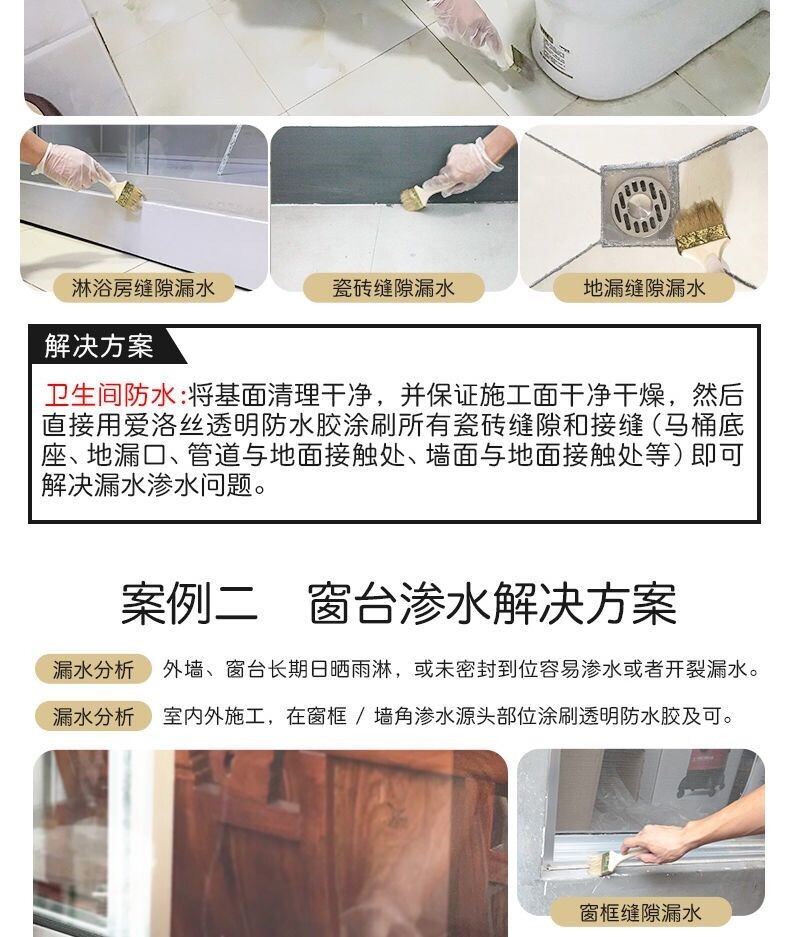 淋浴房缝隙漏水

瓷砖缝隙漏水

地漏缝隙漏水

解决方案

卫生间防水:将基面清理干净，并保证施工面干净干燥，然后直接用爱洛丝透明防水胶涂刷所有瓷砖缝隙和接缝（马桶底座、地漏口、管道与地面接触处、墙面与地面接触处等）即可解决漏水渗水问题。

案例二　窗台渗水解决方案

漏水分析　外墙、窗台长期日晒雨淋，或未密封到位容易渗水或者开裂漏水。

漏水分析　室内外施工，在窗框 / 墙角渗水源头部位涂刷透明防水胶及可。

窗框缝隙漏水