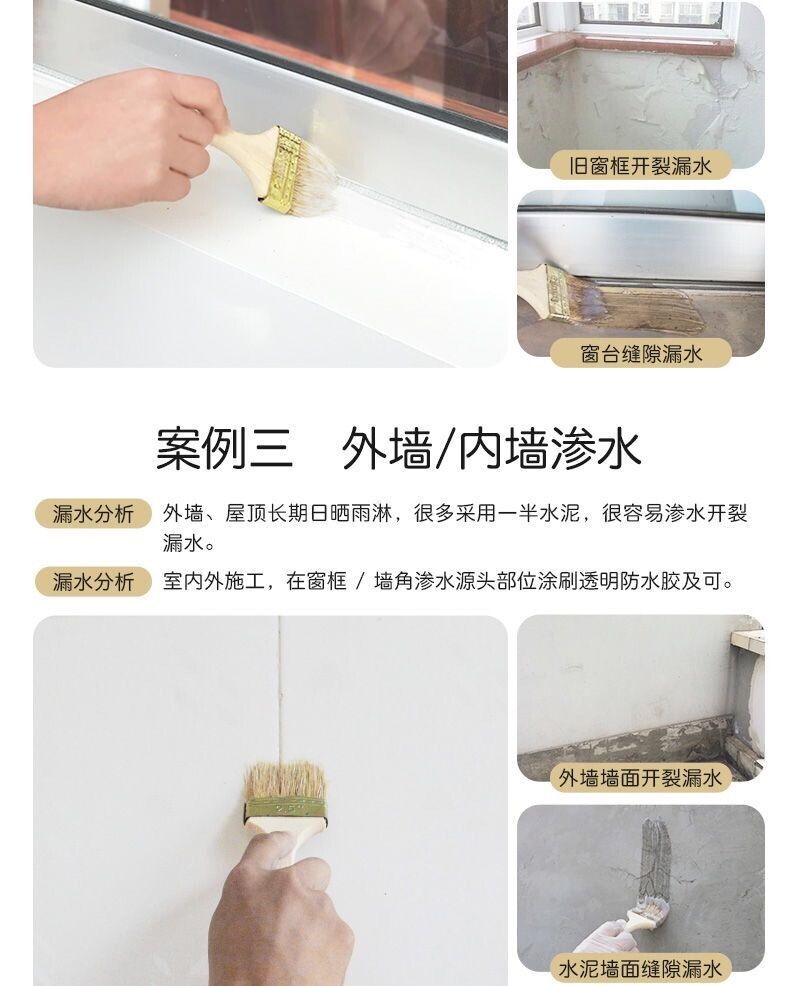 旧窗框开裂漏水

窗台缝隙漏水

案例三　外墙/内墙渗水

漏水分析　外墙、屋顶长期日晒雨淋，很多采用一半水泥，很容易渗水开裂漏水。

漏水分析　室内外施工，在窗框 / 墙角渗水源头部位涂刷透明防水胶及可。

外墙墙面开裂漏水

水泥墙面缝隙漏水