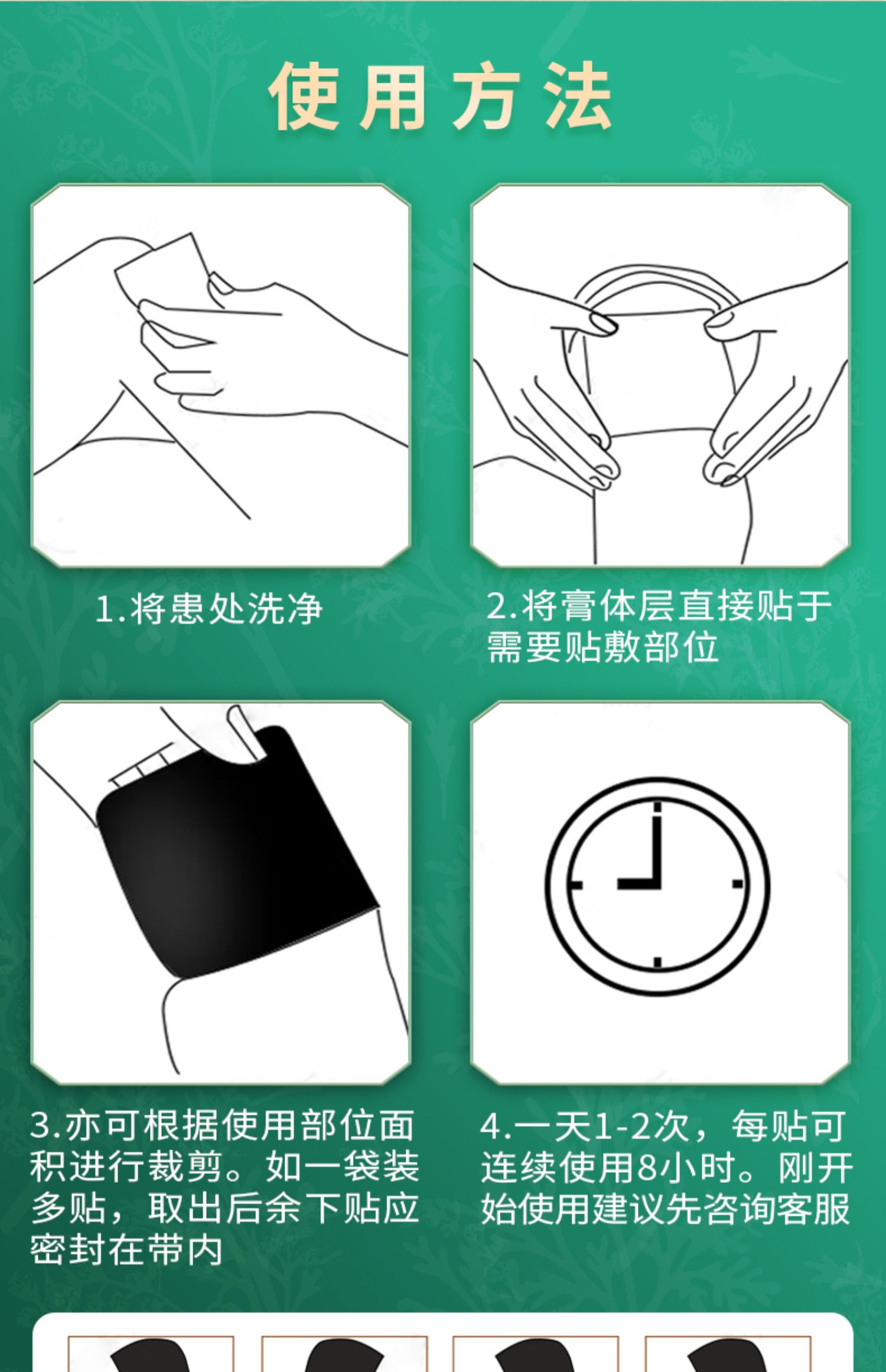 使用方法

1.将患处洗净

2.将膏体层直接贴于需要贴敷部位

3.亦可根据使用部位面积进行裁剪。如一袋装多贴，取出后余下贴应密封在带内

4.一天1-2次，每贴可连续使用8小时。刚开始使用建议先咨询客服