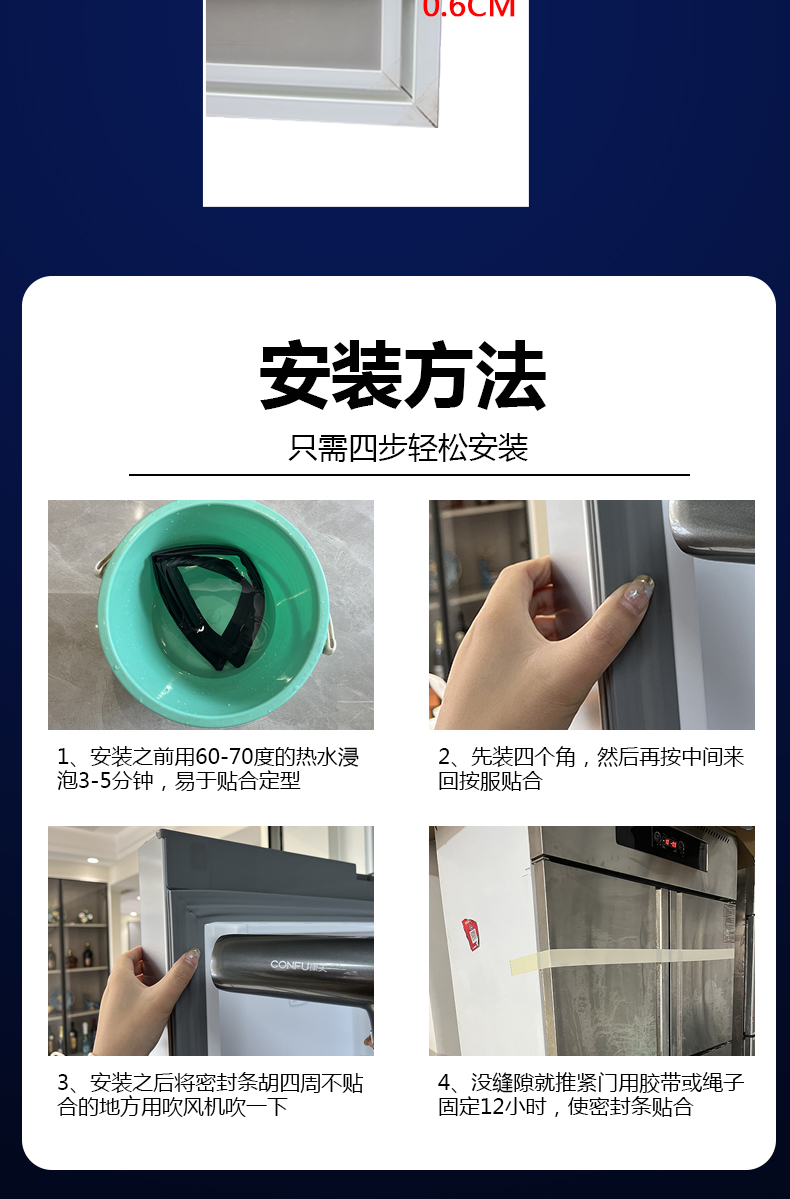 0.6CM

安装方法

只需四步轻松安装

1、安装之前用60-70度的热水浸泡3-5分钟，易于贴合定型

2、先装四个角，然后再按中间来回按服贴合

CONFU

3、安装之后将密封条胡四周不贴合的地方用吹风机吹一下

4、没缝隙就推紧门用胶带或绳子固定12小时，使密封条贴合