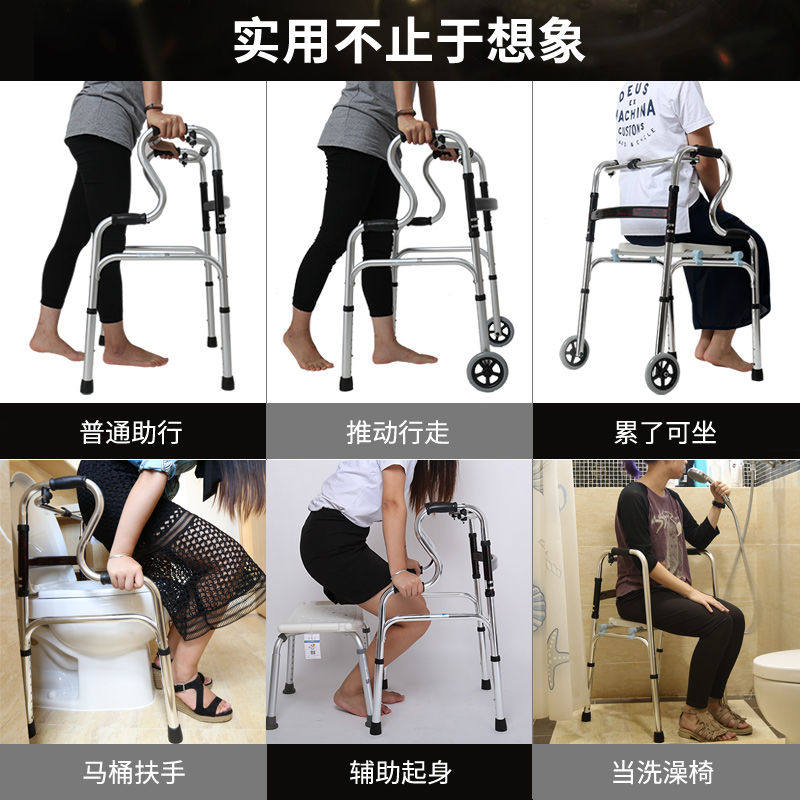 实用不止于想象

DEUS EX MACHINA CUSTOMS

普通助行

推动行走

累了可坐

马桶扶手

辅助起身

当洗澡椅