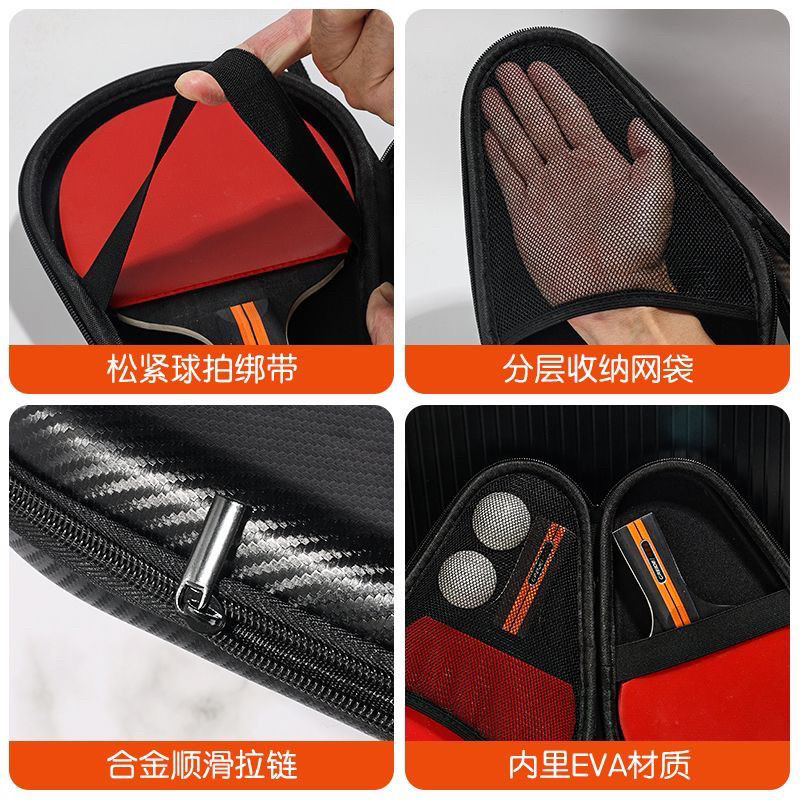 松紧球拍绑带

分层收纳网袋

合金顺滑拉链

内里EVA材质