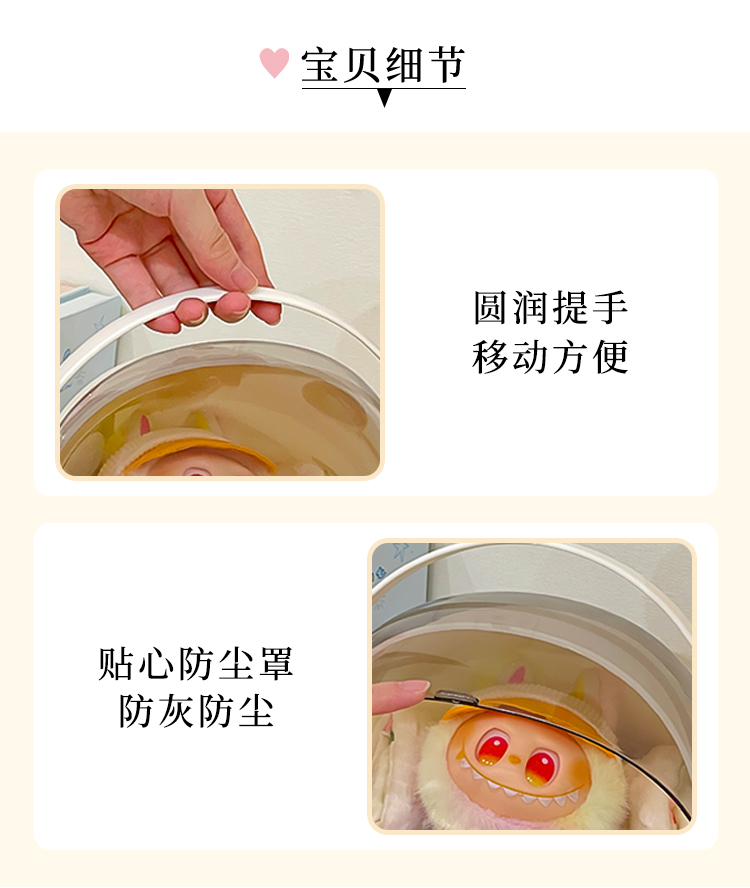 宝贝细节

圆润提手
移动方便

贴心防尘罩
防灰防尘