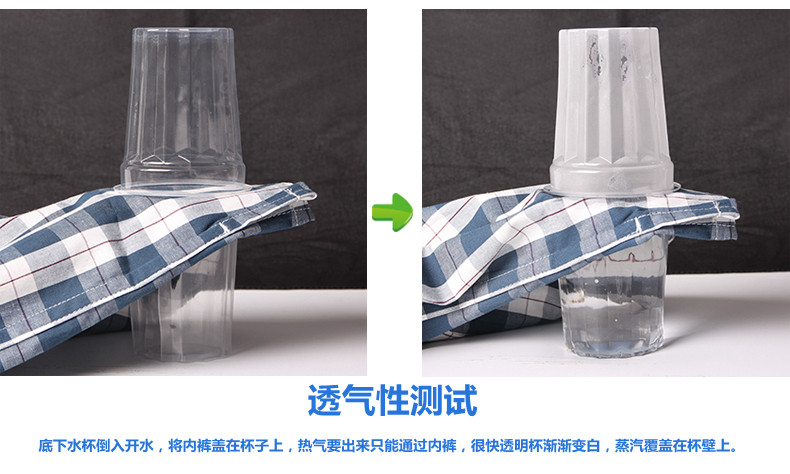 透气性测试

底下水杯倒入开水，将内裤盖在杯子上，热气要出来只能通过内裤，很快透明杯渐渐变白，蒸汽覆盖在杯壁上。