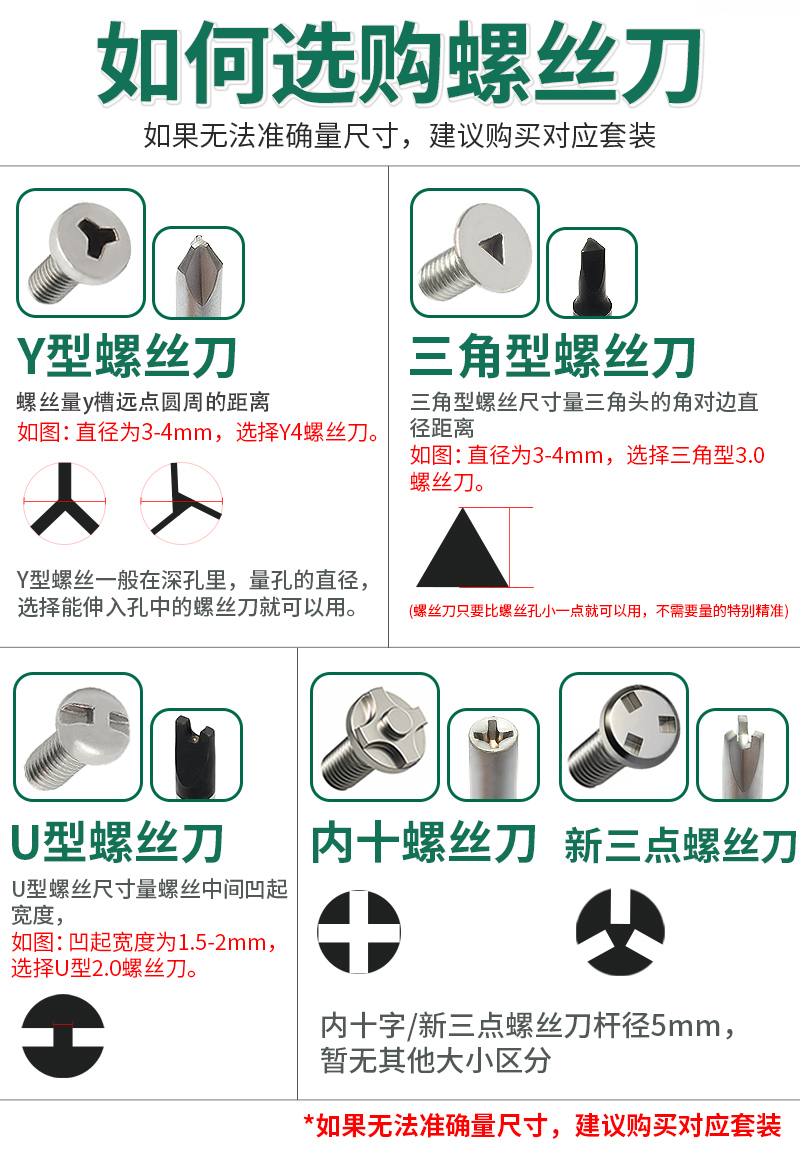 如何选购螺丝刀

如果无法准确量尺寸，建议购买对应套装

Y型螺丝刀

螺丝量y槽远点圆周的距离
如图：直径为3-4mm，选择Y4螺丝刀。

Y型螺丝一般在深孔里，量孔的直径，选择能伸入孔中的螺丝刀就可以用。

三角型螺丝刀

三角型螺丝尺寸量三角头的角对边直径距离
如图：直径为3-4mm，选择三角型3.0螺丝刀。

(螺丝刀只要比螺丝孔小一点就可以用，不需要量的特别精准)

U型螺丝刀

U型螺丝尺寸量螺丝中间凹起宽度，
如图：凹起宽度为1.5-2mm，选择U型2.0螺丝刀。

内十螺丝刀

新三点螺丝刀

内十字/新三点螺丝刀杆径5mm，暂无其他大小区分

*如果无法准确量尺寸，建议购买对应套装