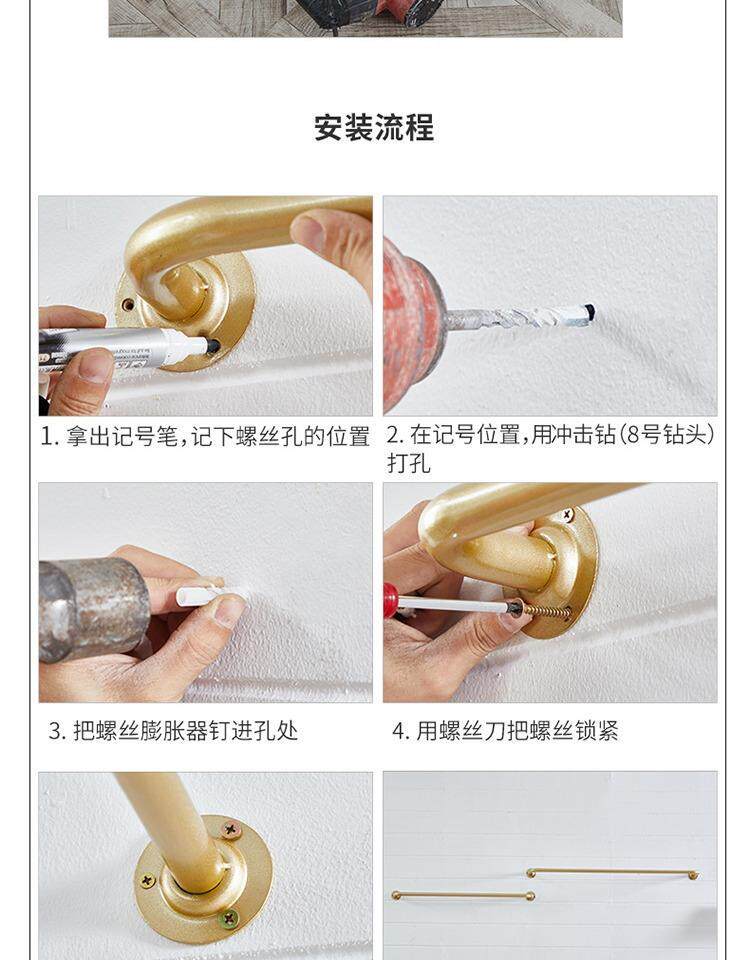 安装流程

1.拿出记号笔,记下螺丝孔的位置

2.在记号位置,用冲击钻(8号钻头)打孔

3.把螺丝膨胀器钉进孔处

4.用螺丝刀把螺丝锁紧