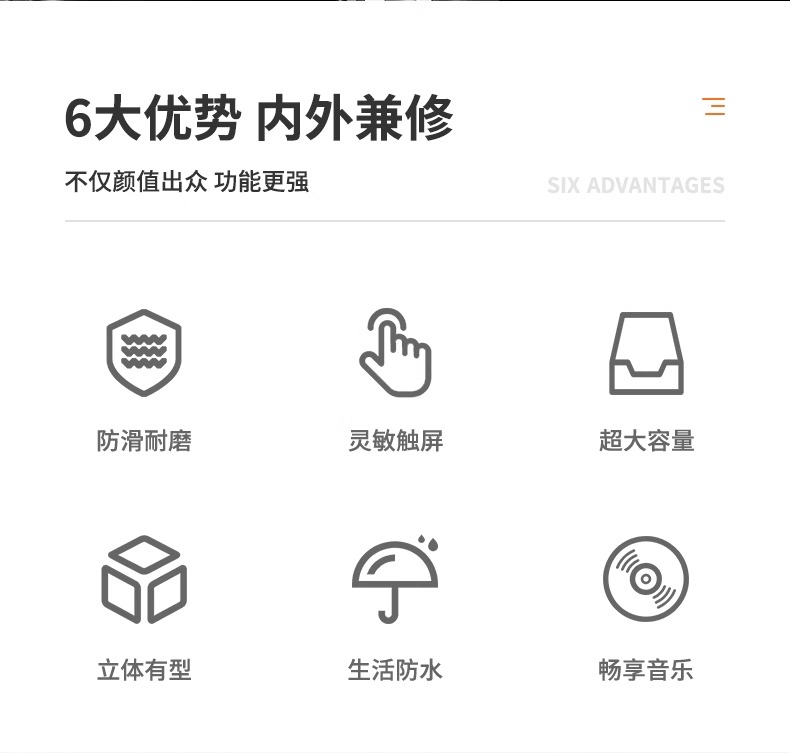 6大优势 内外兼修

不仅颜值出众 功能更强

SIX ADVANTAGES

防滑耐磨

灵敏触屏

超大容量

立体有型

生活防水

畅享音乐