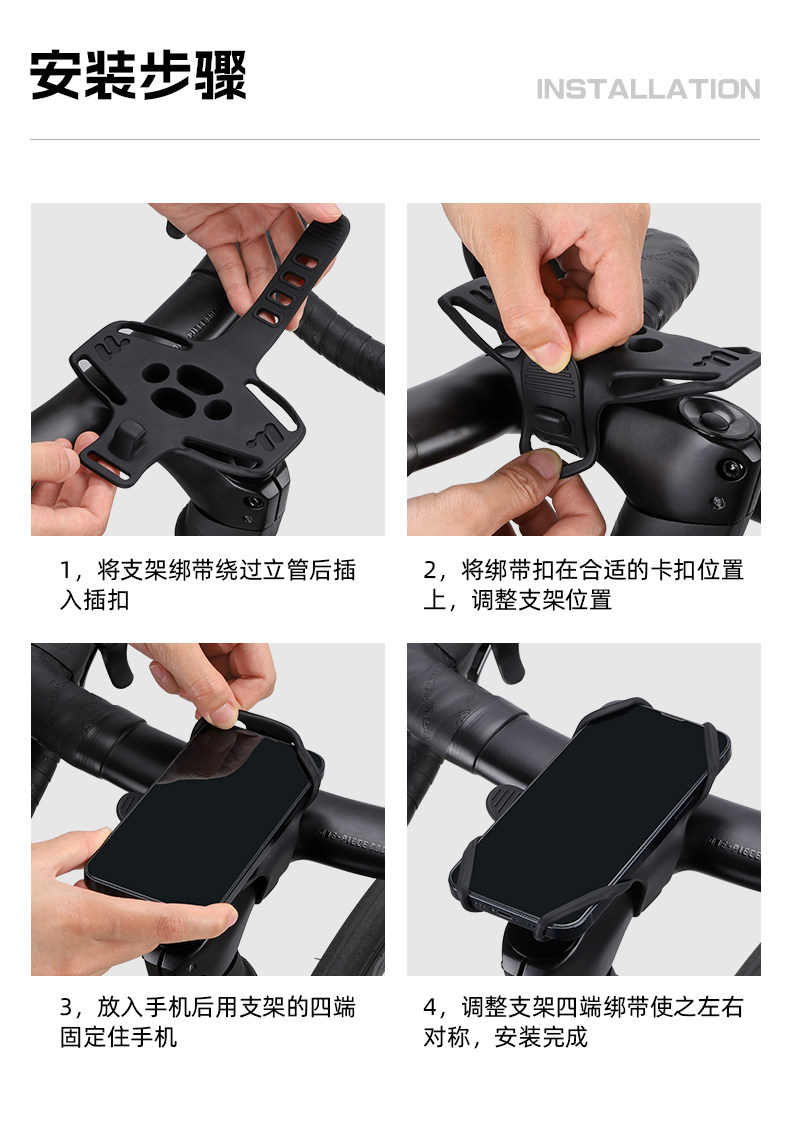 安装步骤

INSTALLATION

1，将支架绑带绕过立管后插入插扣

2，将绑带扣在合适的卡扣位置上，调整支架位置

3，放入手机后用支架的四端固定住手机

4，调整支架四端绑带使之左右对称，安装完成