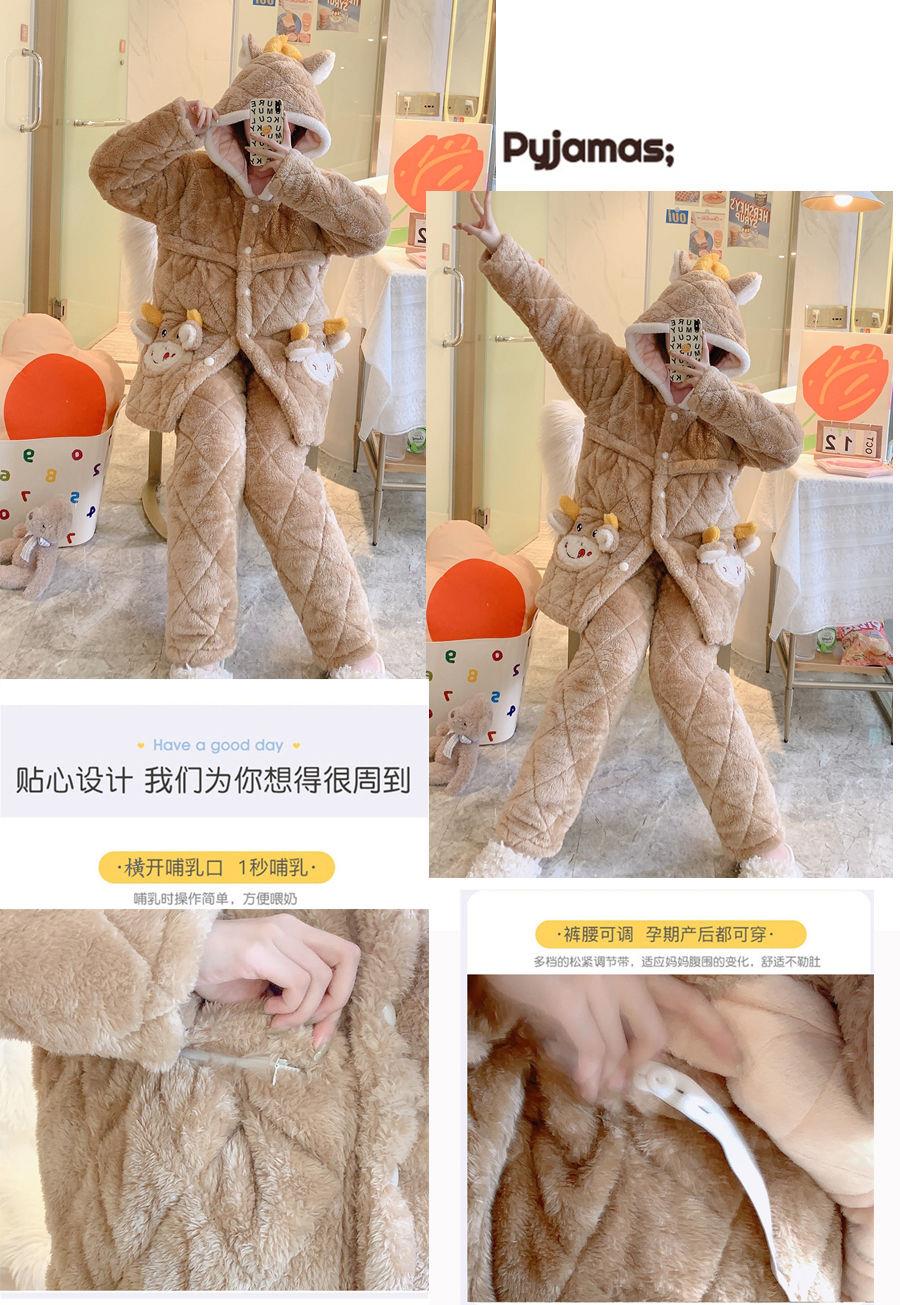 Pyjamas;

Have a good day

贴心设计 我们为你想得很周到

·横开哺乳口 1秒哺乳·

哺乳时操作简单，方便喂奶

·裤腰可调 孕期产后都可穿·

多档的松紧调节带，适应妈妈腰围的变化，舒适不勒肚