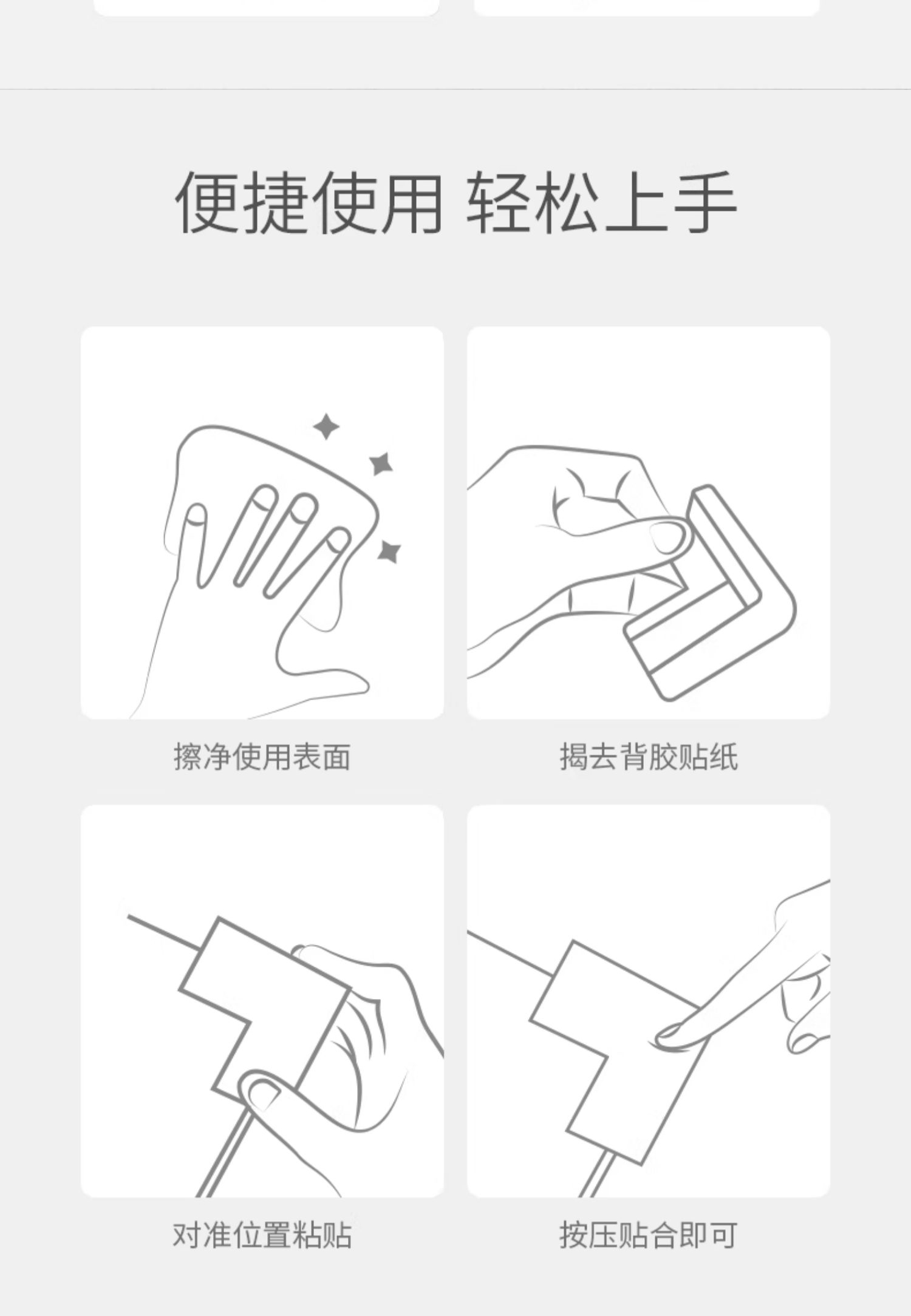 便捷使用 轻松上手

擦净使用表面

揭去背胶贴纸

对准位置粘贴

按压贴合即可