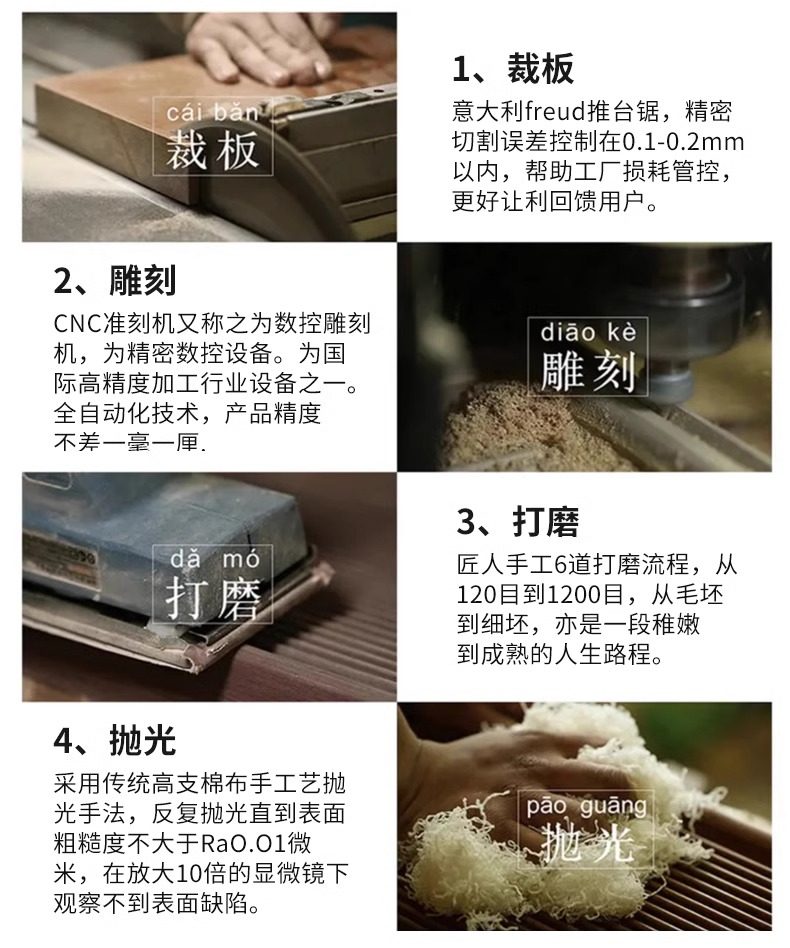 cái bǎn
裁板

1、裁板
意大利freud推台锯，精密切割误差控制在0.1-0.2mm以内，帮助工厂损耗管控，更好让利回馈用户。

2、雕刻
CNC准刻机又称之为数控雕刻机，为精密数控设备。为国际高精度加工行业设备之一。全自动化技术，产品精度不差一毫一厘.

diāo kè
雕刻

dǎ mó
打磨

3、打磨
匠人手工6道打磨流程，从120目到1200目，从毛坯到细坯，亦是一段稚嫩到成熟的人生路程。

4、抛光
采用传统高支棉布手工艺抛光手法，反复抛光直到表面粗糙度不大于RaO.O1微米，在放大10倍的显微镜下观察不到表面缺陷。

pāo guāng
抛光