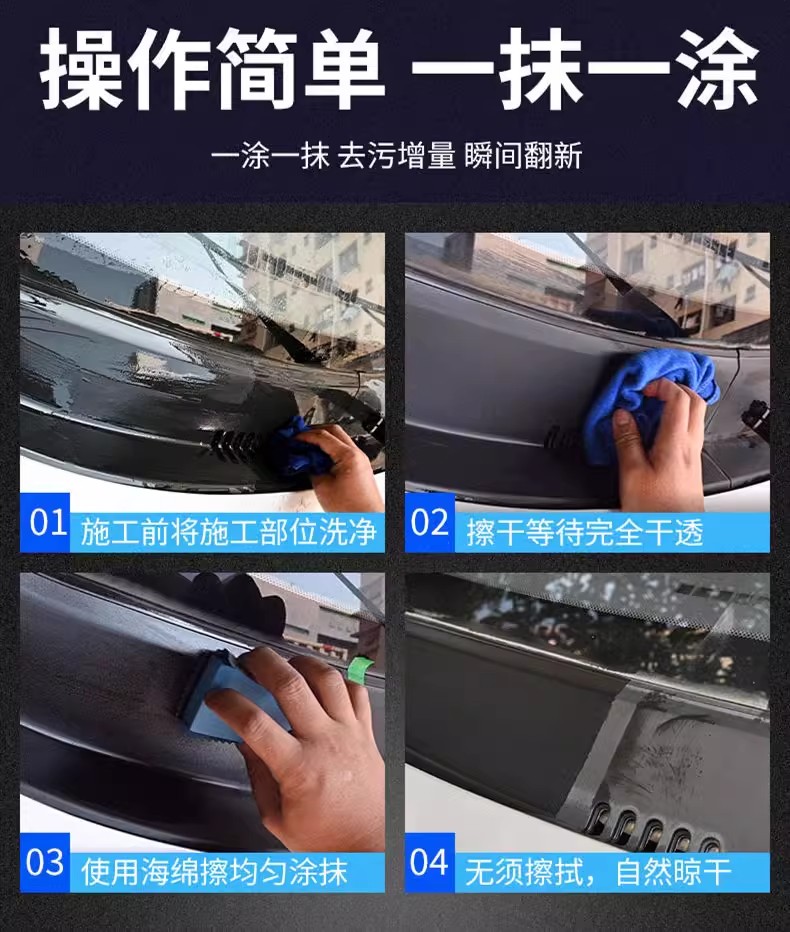 操作简单 一抹一涂

一涂一抹 去污增量 瞬间翻新

01 施工前将施工部位洗净

02 擦干等待完全干透

03 使用海绵擦均匀涂抹

04 无须擦拭，自然晾干