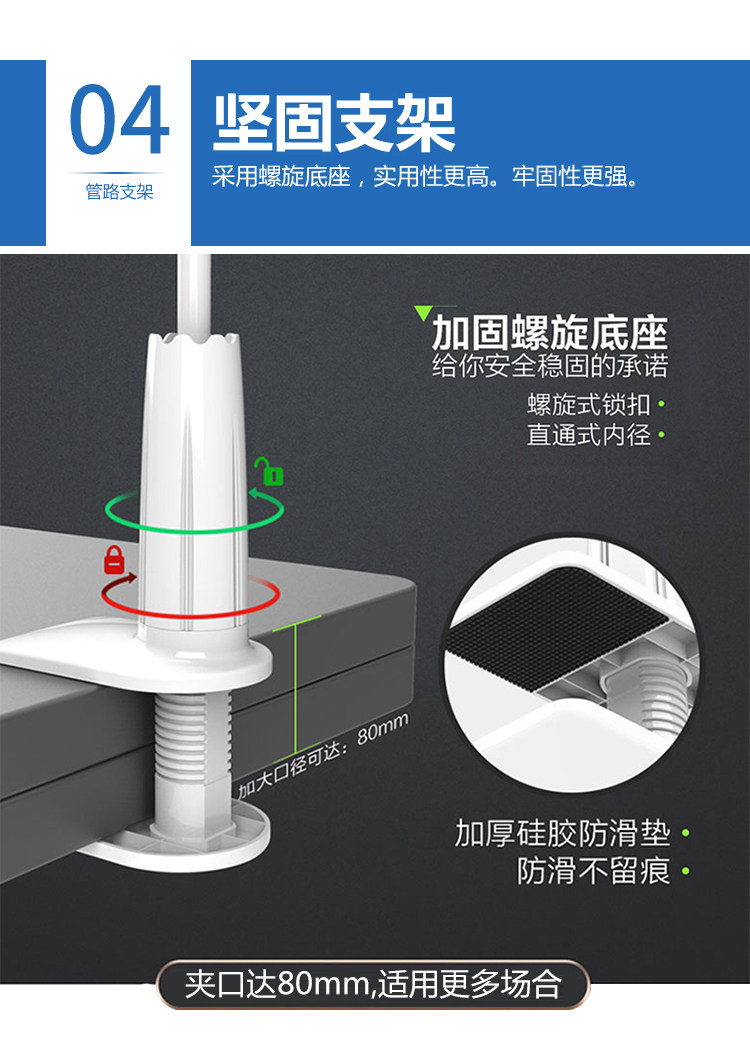 04
管路支架

坚固支架
采用螺旋底座，实用性更高。牢固性更强。

加固螺旋底座
给你安全稳固的承诺
螺旋式锁扣 •
直通式内径 •

加大口径可达：80mm

加厚硅胶防滑垫 •
防滑不留痕 •

夹口达80mm,适用更多场合