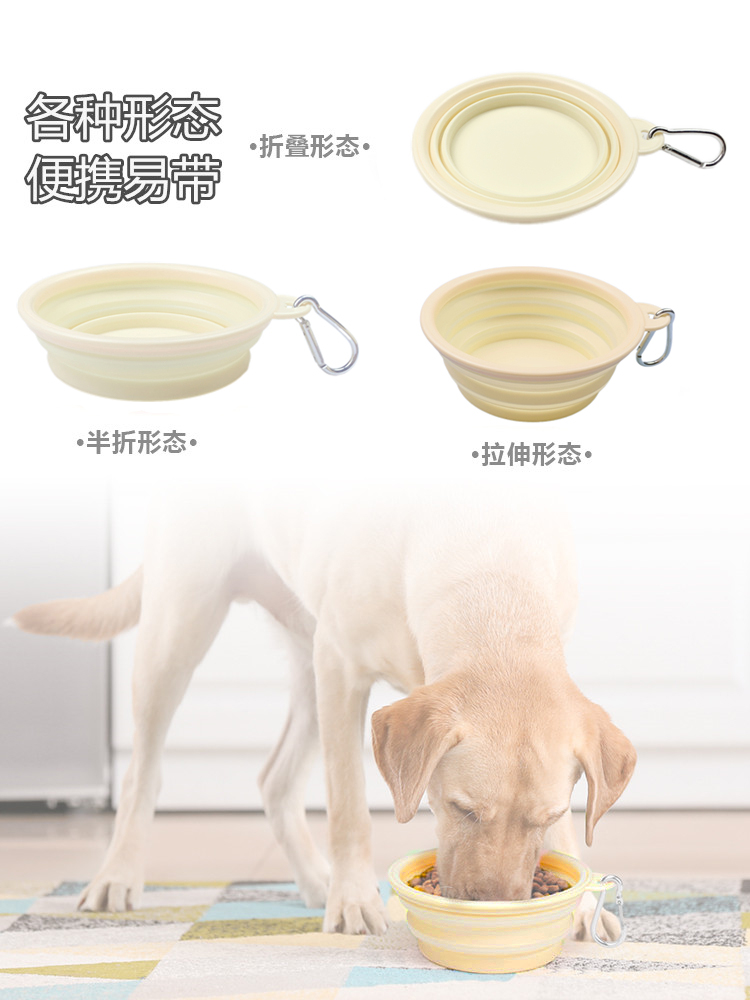 各种形态
便携易带

•折叠形态•

•半折形态•

•拉伸形态•