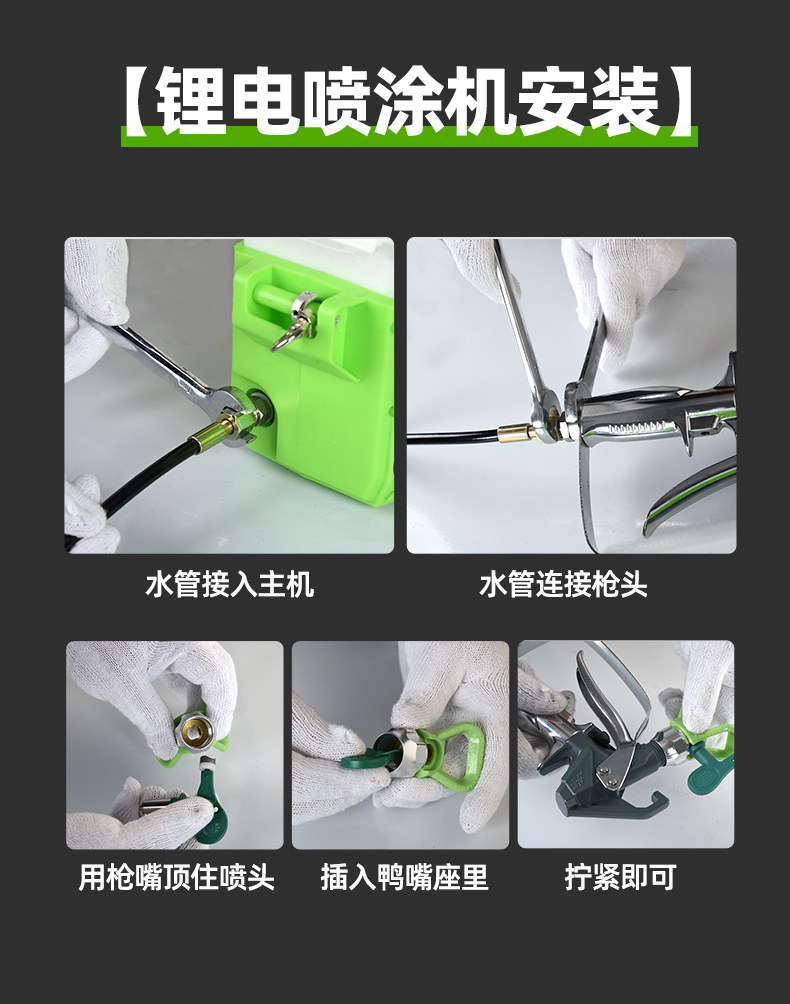 【锂电喷涂机安装】

水管接入主机

水管连接枪头

用枪嘴顶住喷头

插入鸭嘴座里

拧紧即可