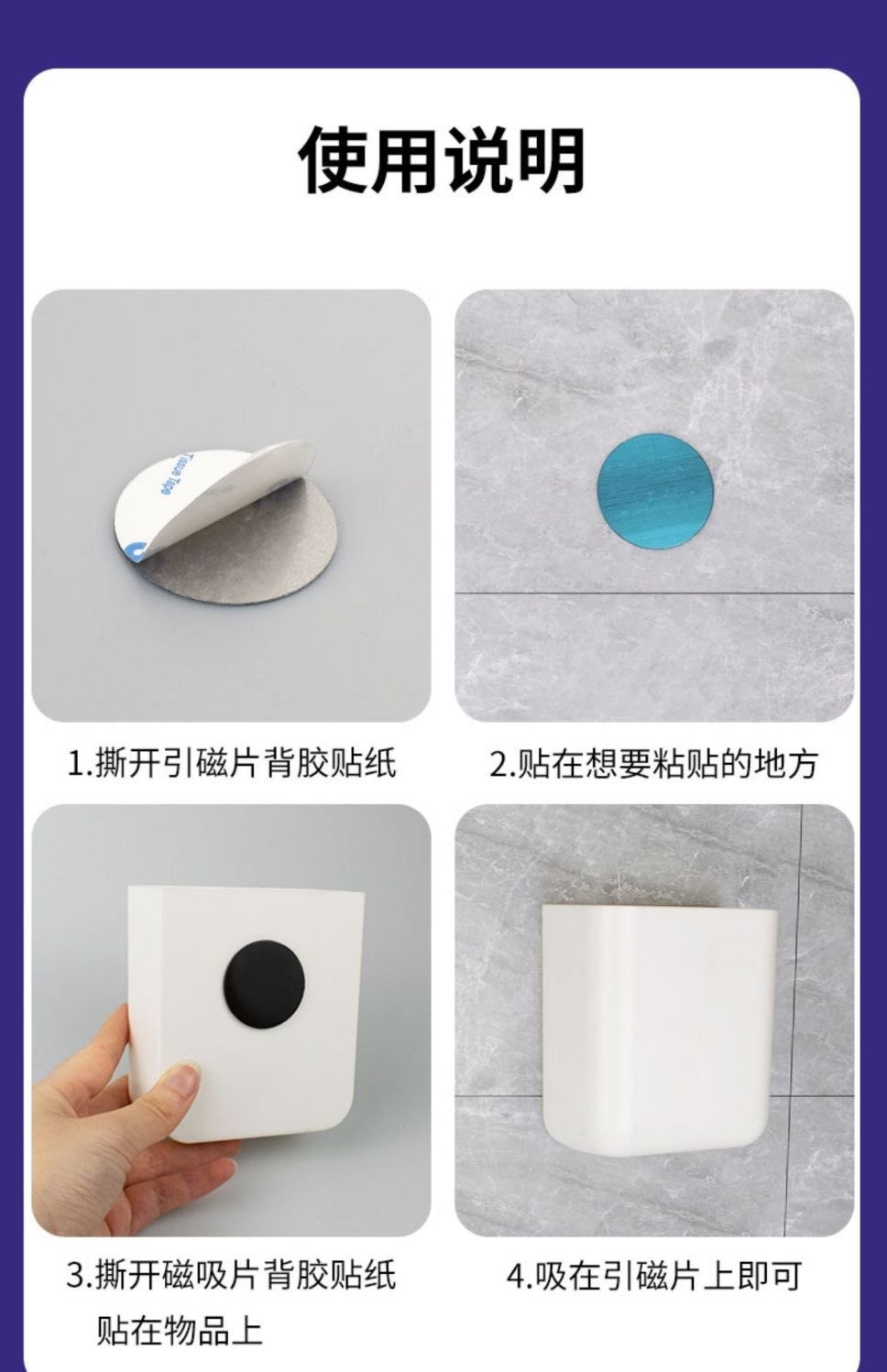 使用说明

Tissue Tape

1.撕开引磁片背胶贴纸

2.贴在想要粘贴的地方

3.撕开磁吸片背胶贴纸贴在物品上

4.吸在引磁片上即可